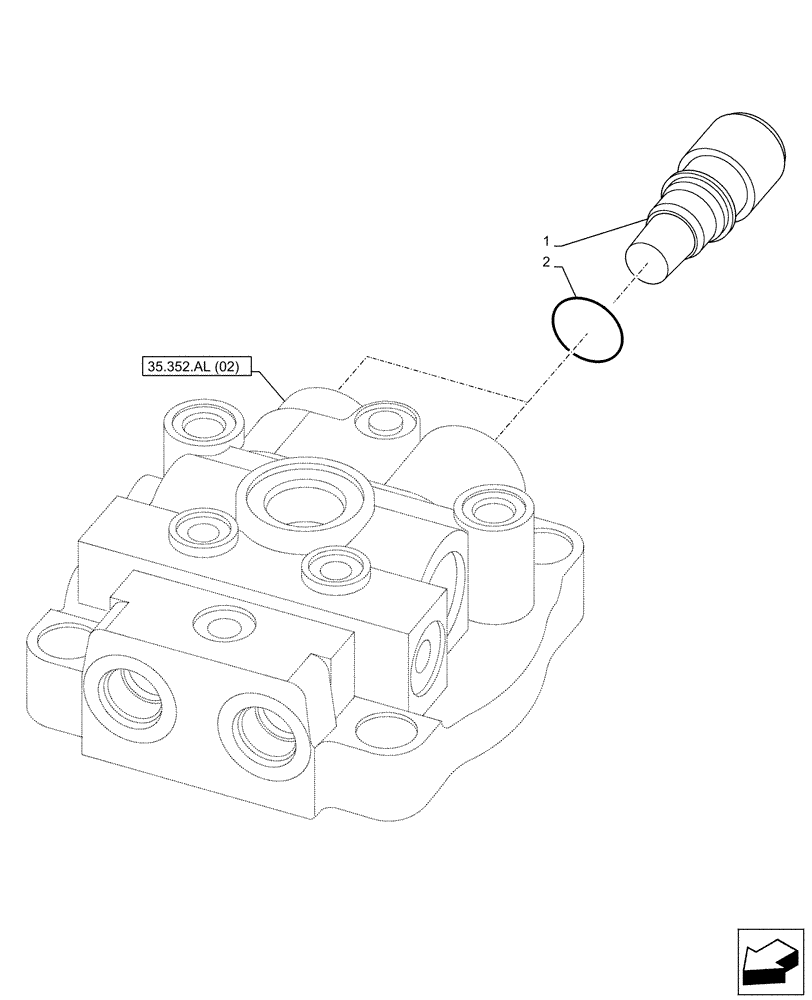 1
2
35.352.AL (02)