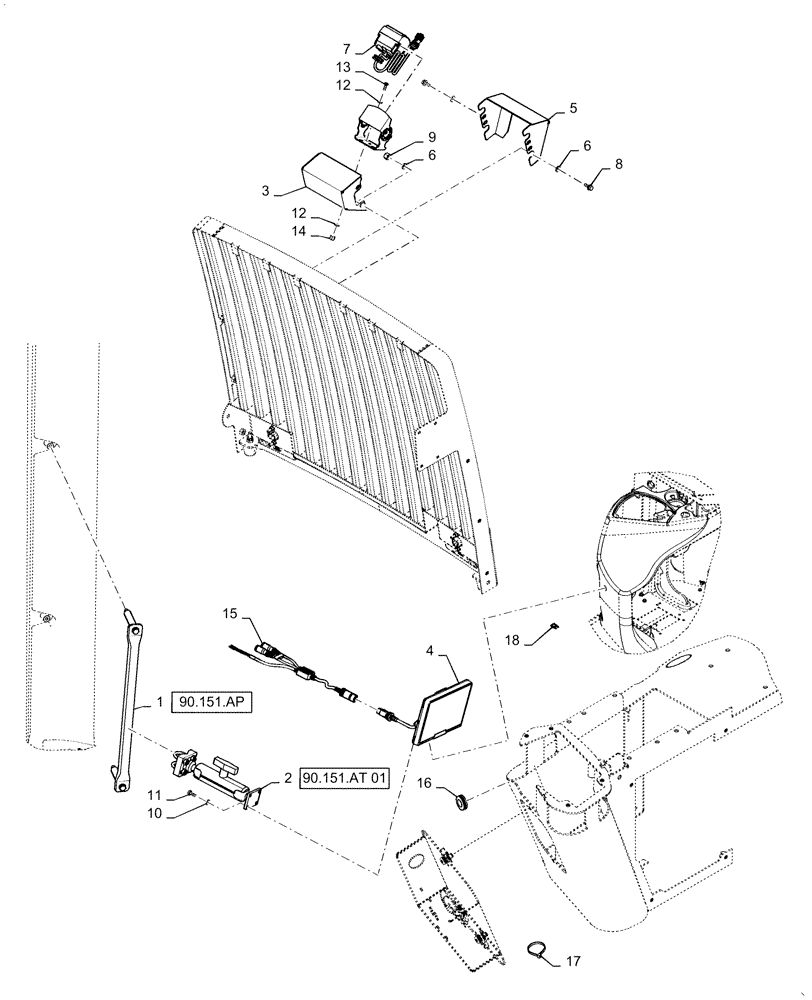 7
13
12
5
9
6
6
8
3
12
14
15
4
18
1
90.151.AP
2
90.151.AT 01
11
10
16
17