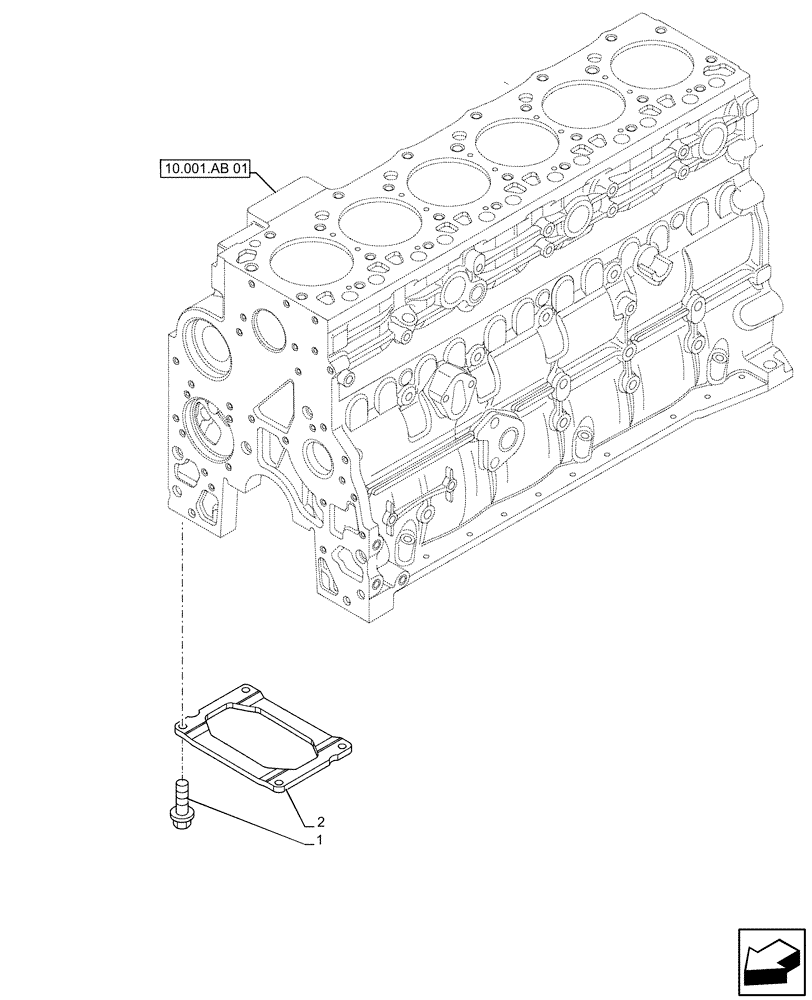 10.001.AB 01

2

1