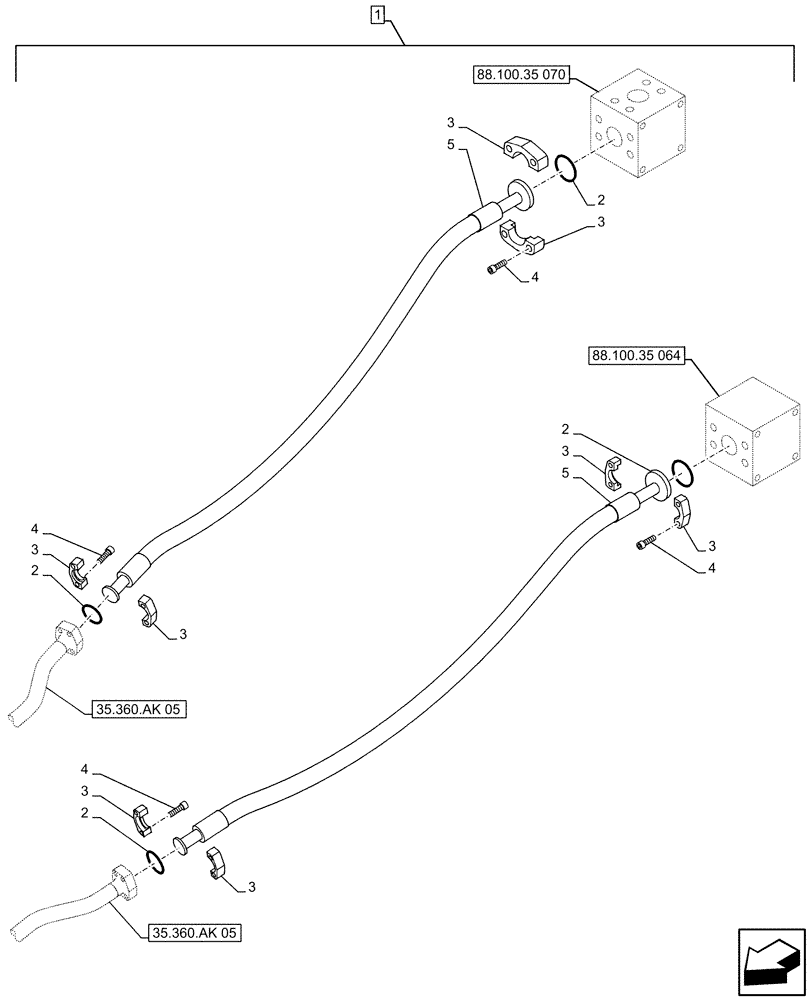 1

88.100.35 070

3
5
2
3
4

88.100.35 064

2
3
5
3
4

4
3
2
3

35.360.AK 05

4
3
2
3

35.360.AK 05