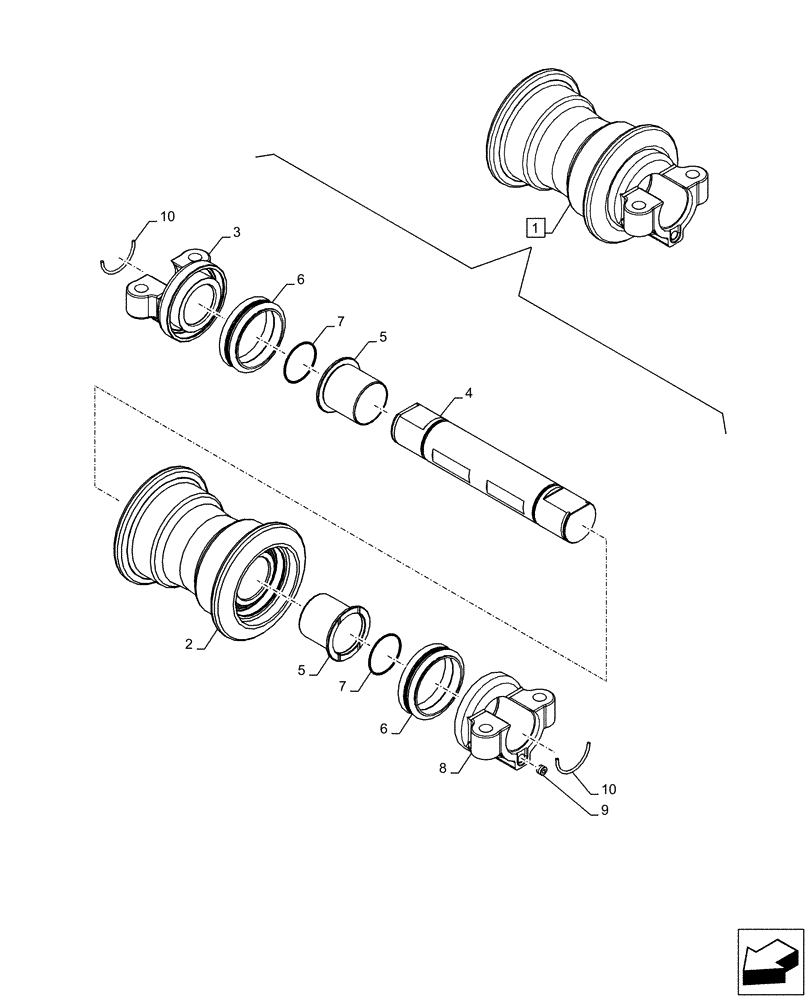 1
10
3
6
7
5
4
2
5
7
6
8
10
9