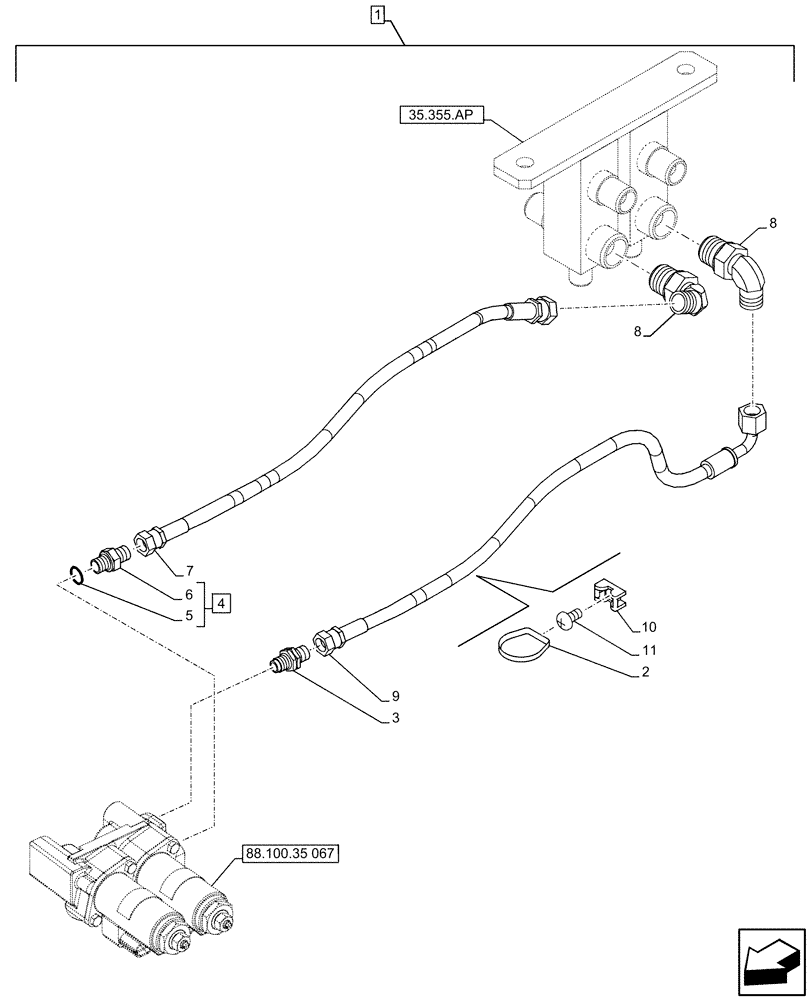 1

35.355.AP

8

8

7

6

5

4

10

11

2

9

3

88.100.35 067