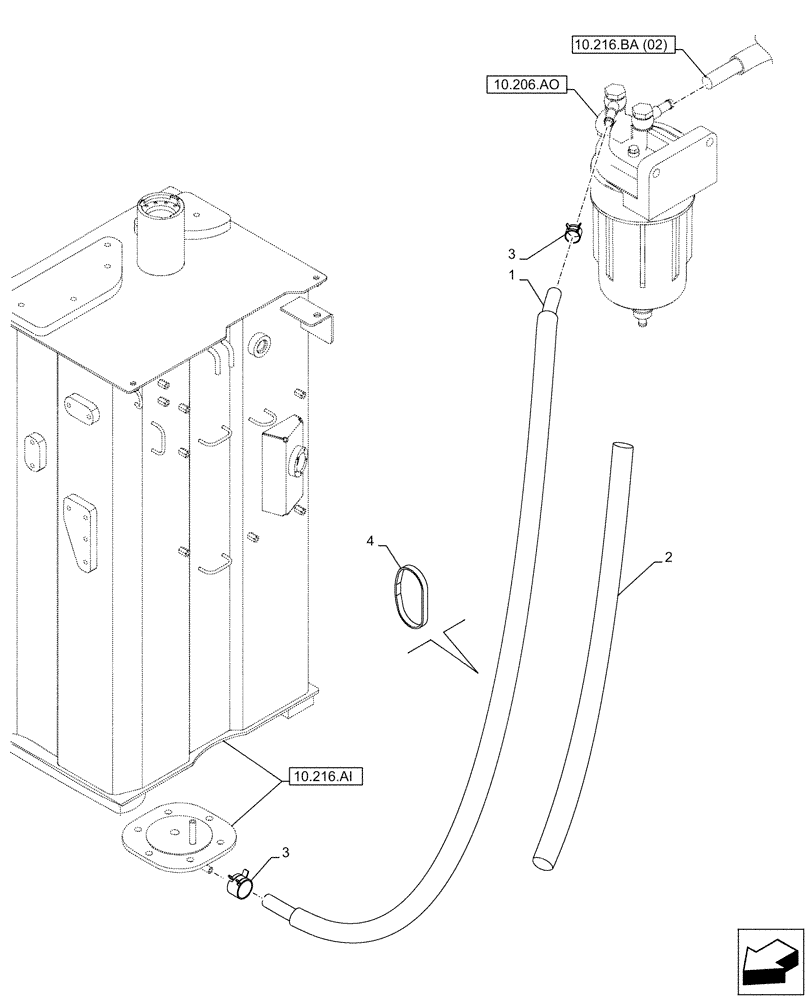 10.216.BA (02)
10.206.AO
3
1
4
2
10.216.AI
3