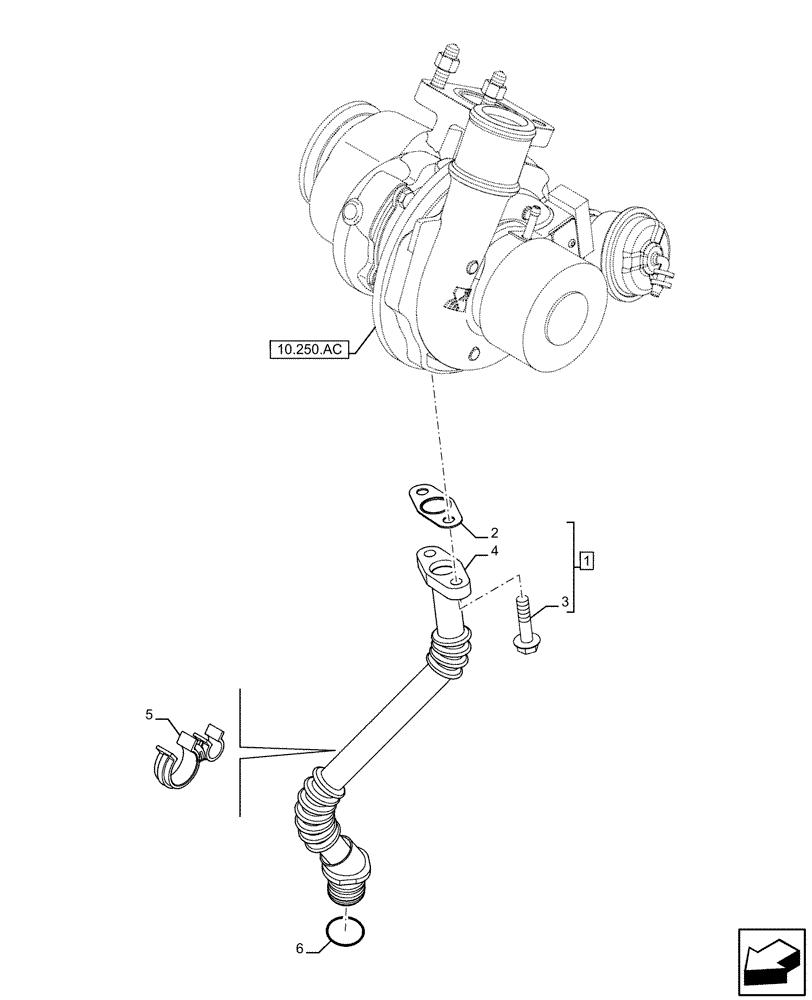 10.250.AC
2
4
1
3
5
6