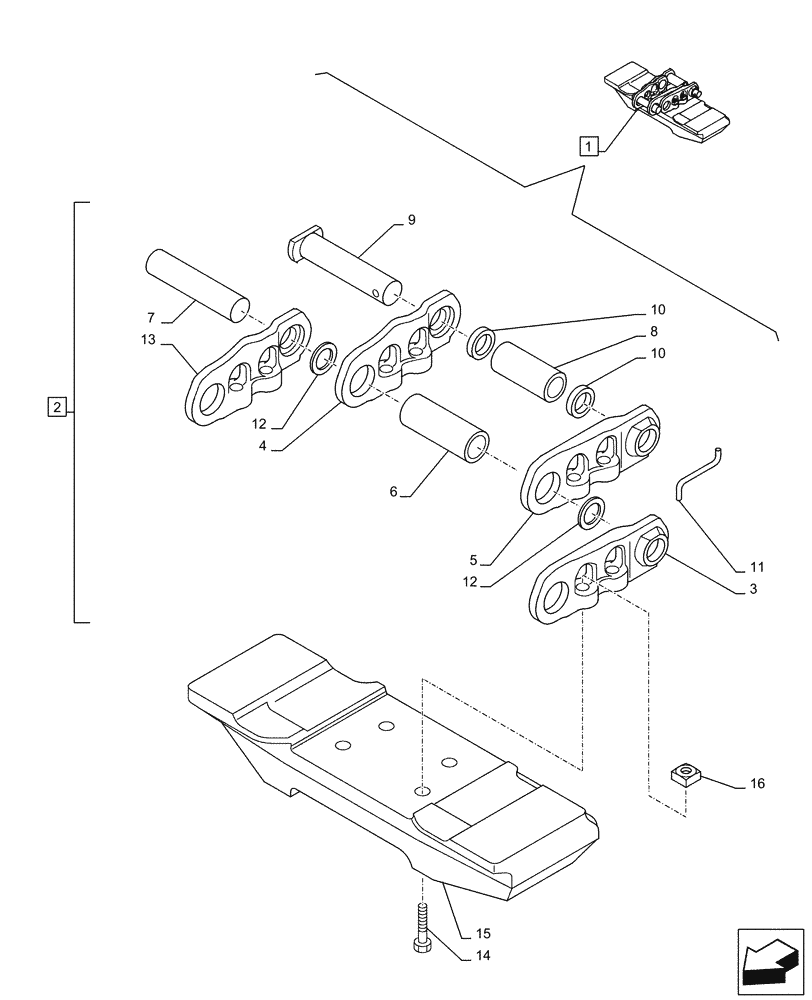 1
2
9
7
13
10
8
10
12
4
6
11
5
12
3
16
15
14