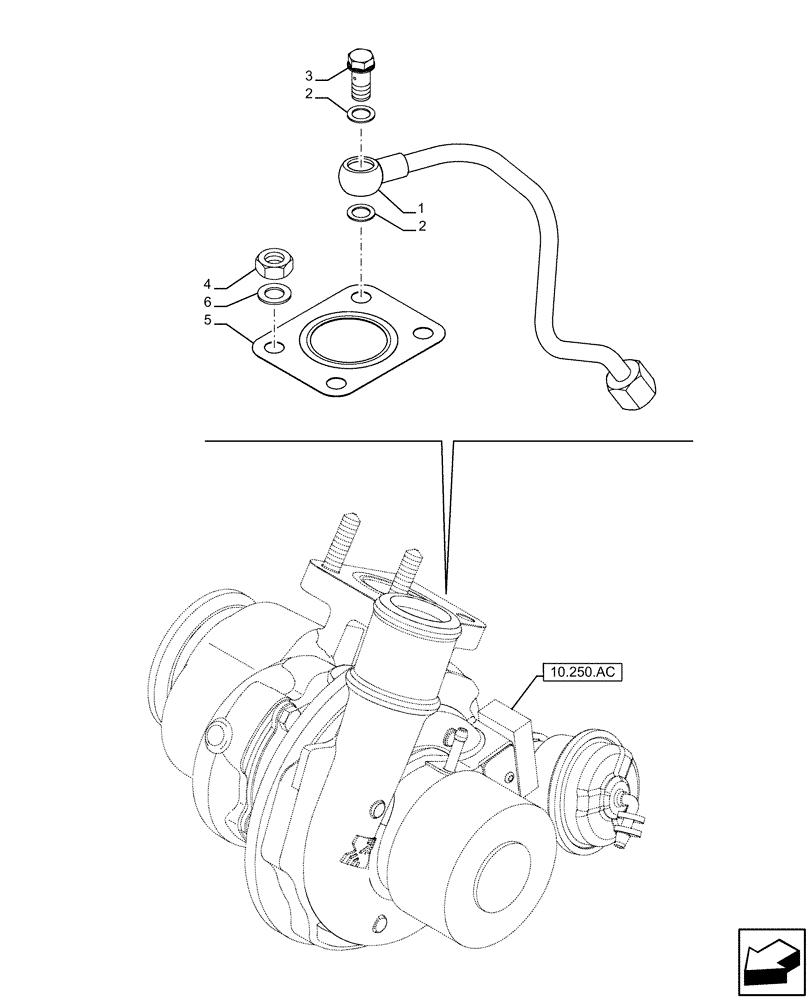 3
2
1
2
4
6
5
10.250.AC