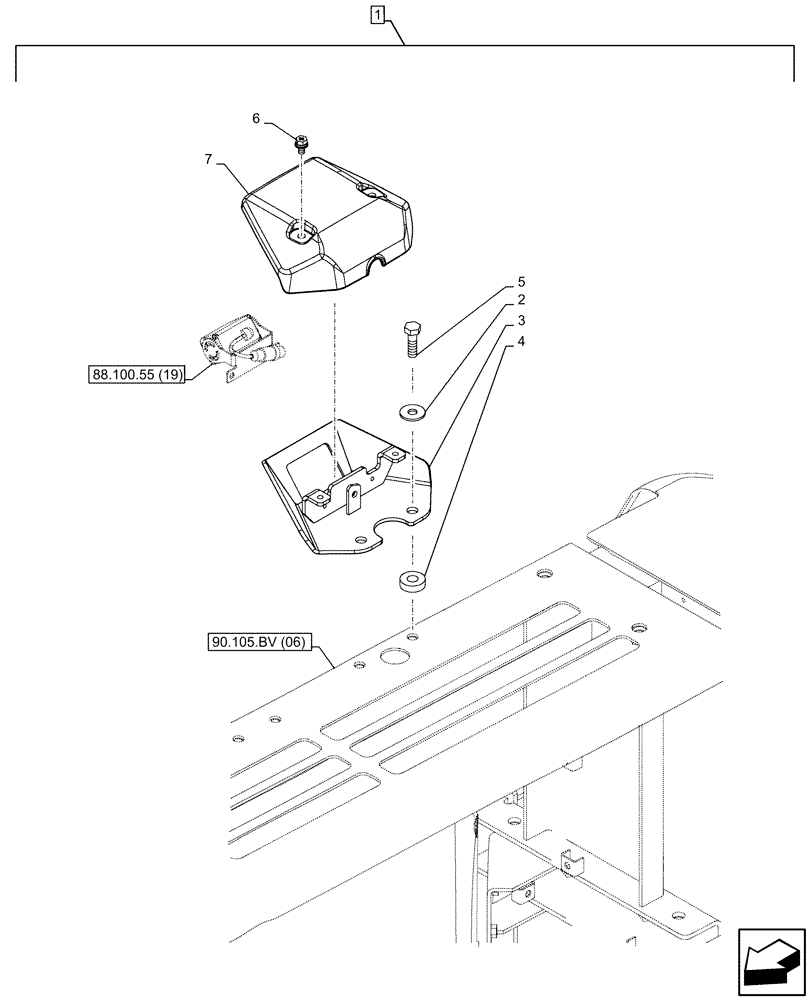 1

6
7
5
2
3
4
88.100.55 (19)
90.105.BV (06)