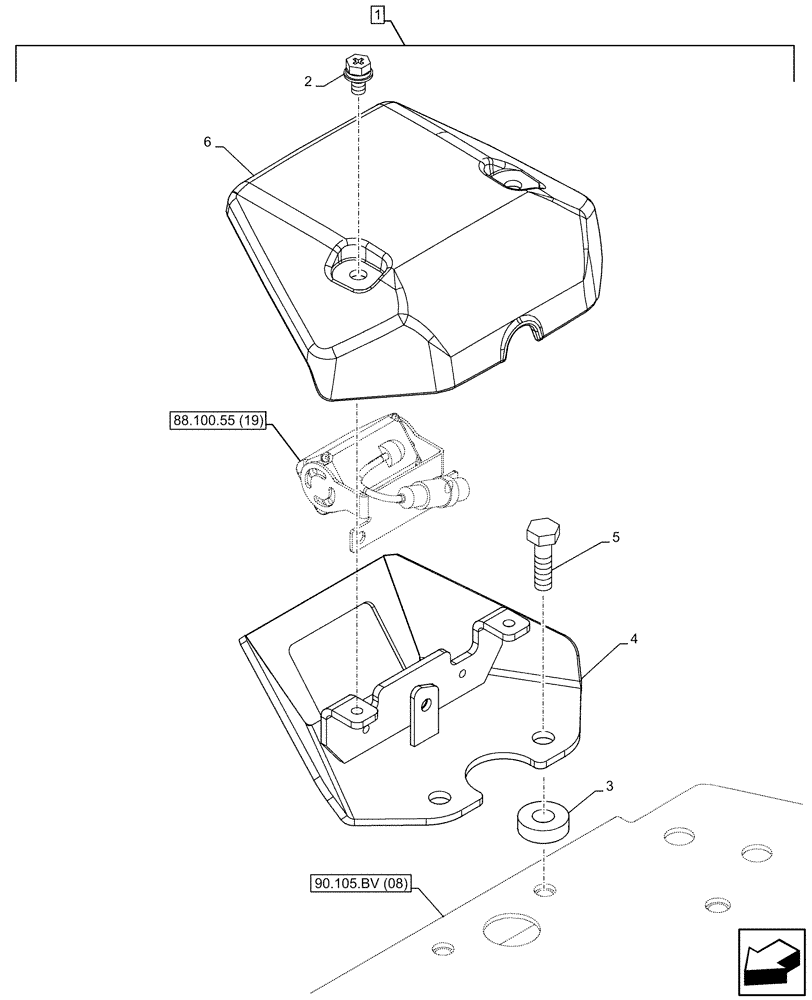 1
2
6
88.100.55 (19)
5
4
3
90.105.BV (08)