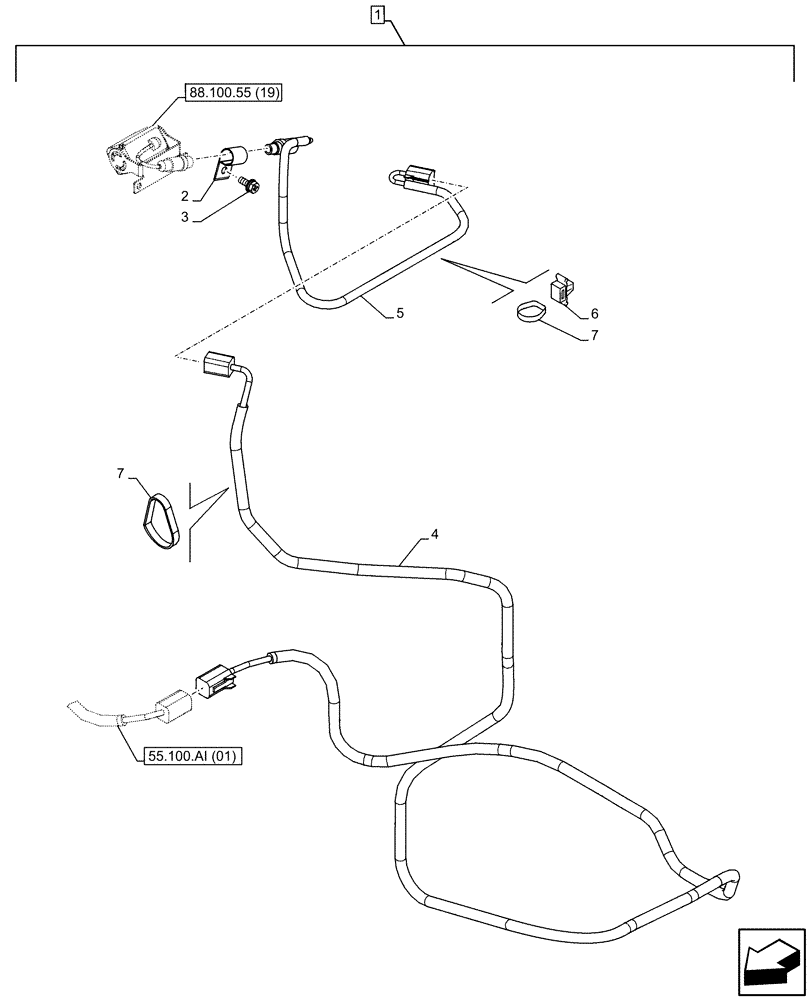 1

88.100.55 (19)

2
3
5
6
7
7
4

55.100.AI (01)