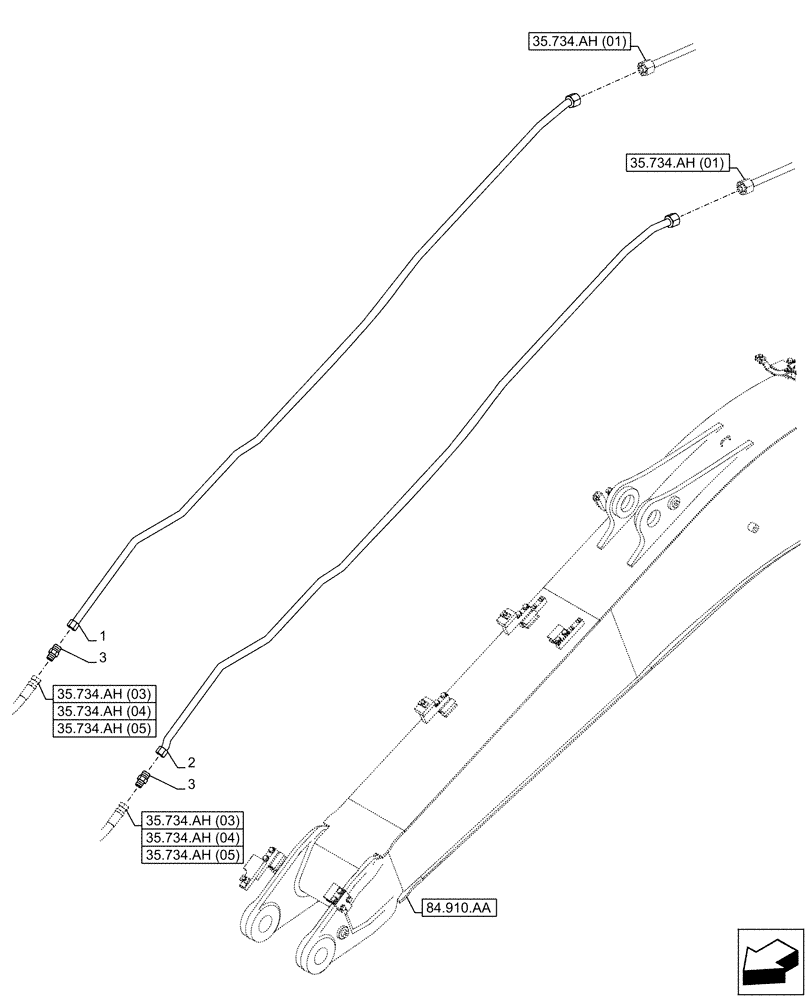 35.734.AH (01)

35.734.AH (01)

1

3

35.734.AH (03)
35.734.AH (04)
35.734.AH (05)

2

3

35.734.AH (03)
35.734.AH (04)
35.734.AH (05)

84.910.AA