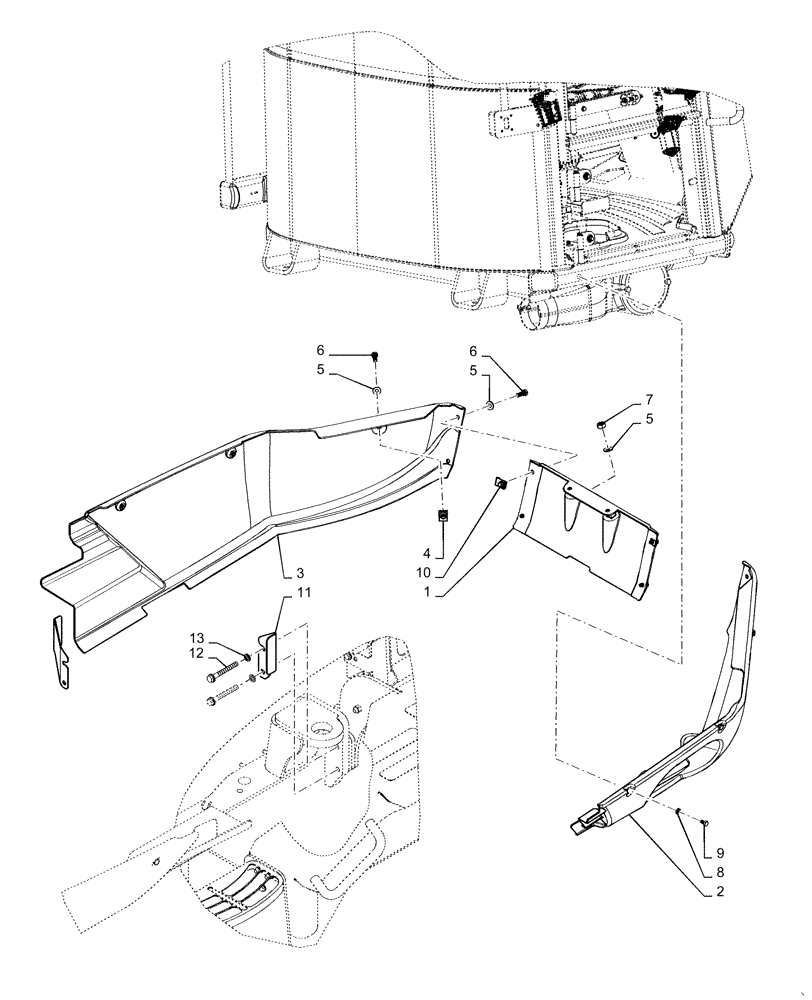 6
5
6
5
7
5
4
10
1
3
11
13
12
9
8
2