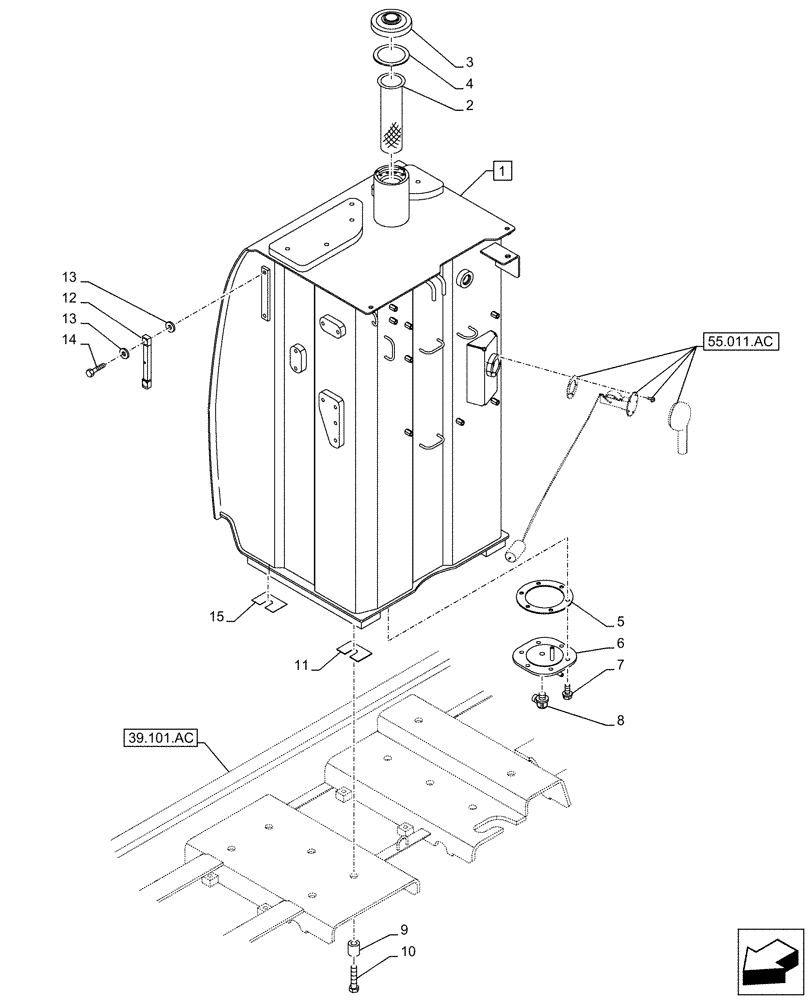 3
4
2
1
13
12
13
14
55.011.AC
15
11
5
6
7
8
39.101.AC
9
10