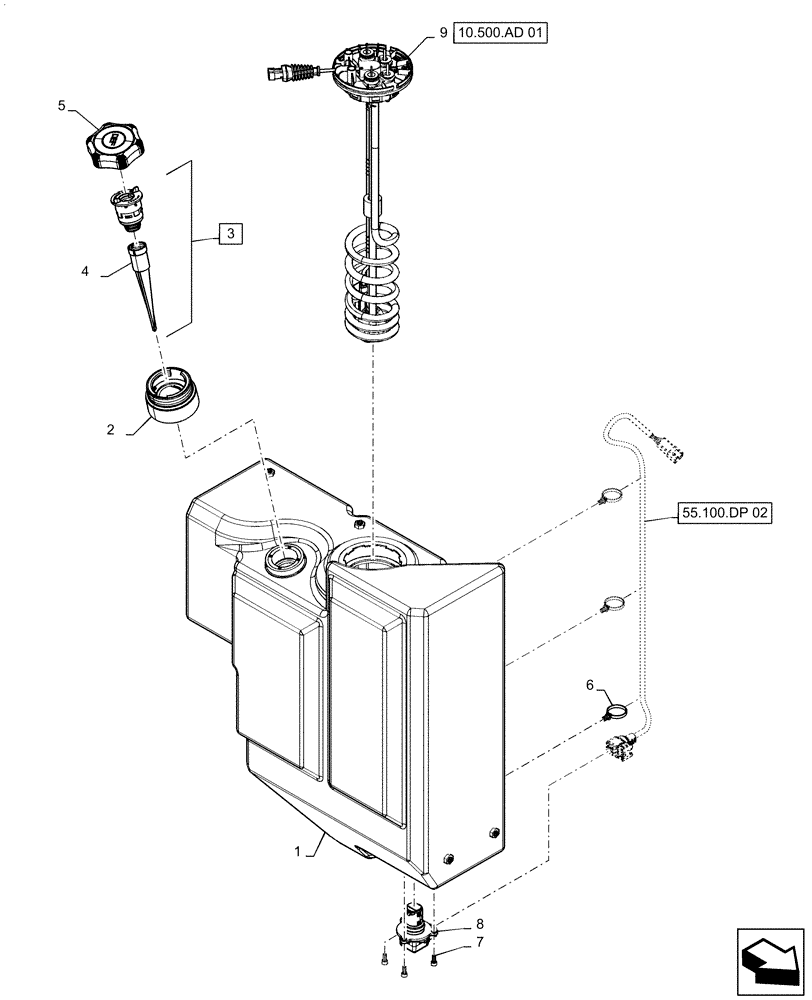 9
10.500.AD 01
5
3
4
2
55.100.DP 02
6
1
8
7