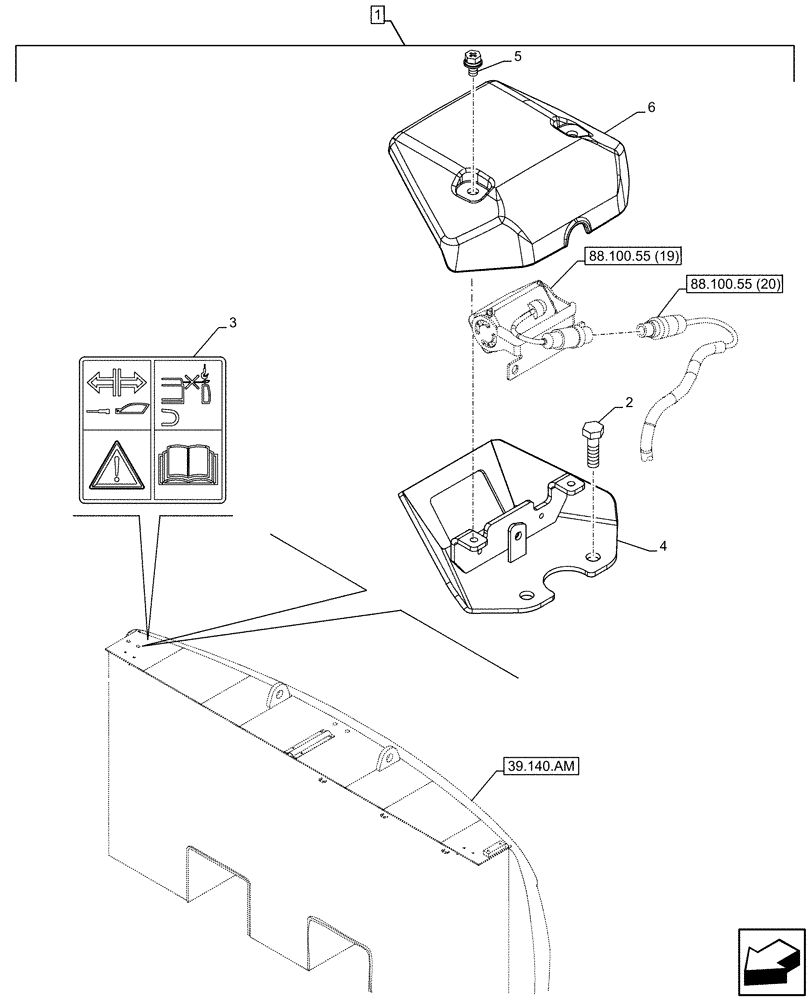 1
5
6
88.100.55 (19)
88.100.55 (20)
3
2
4
39.140.AM