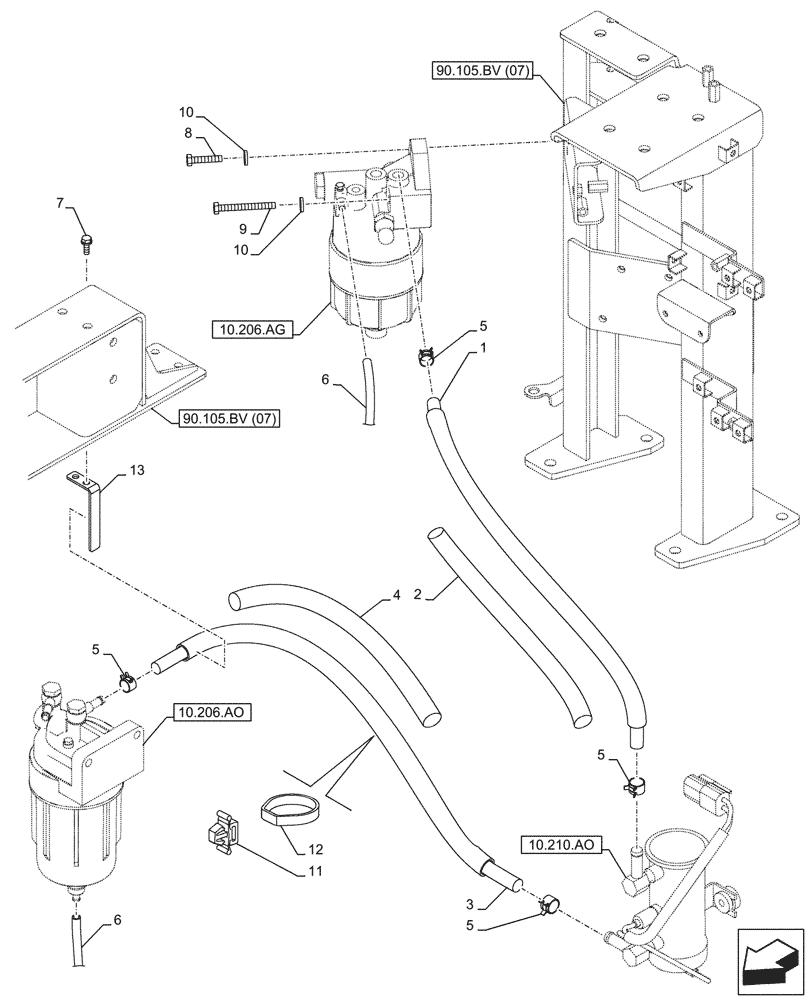 90.105.BV (07)
10
8
7
9
10
10.206.AG
5
1
6
90.105.BV (07)
13
4
2
5
10.206.AO
5
12
11
10.210.AO
3
5
6