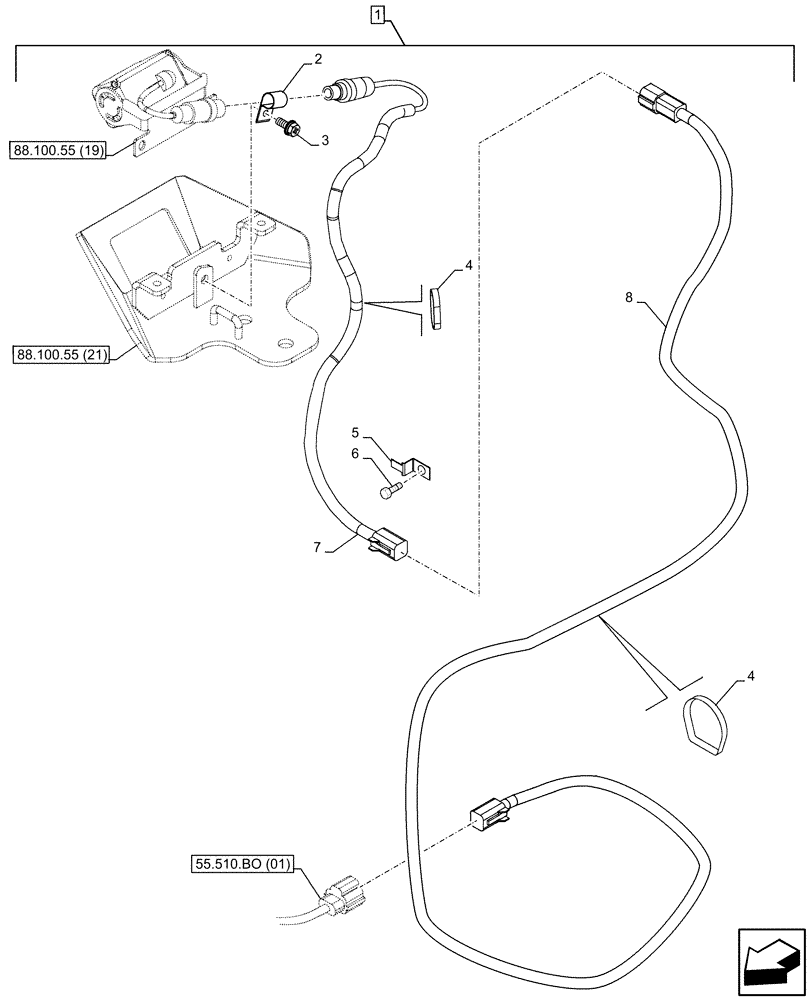 1

2

88.100.55 (19)

3

4

8

88.100.55 (21)

5

6

7

4

55.510.BO (01)