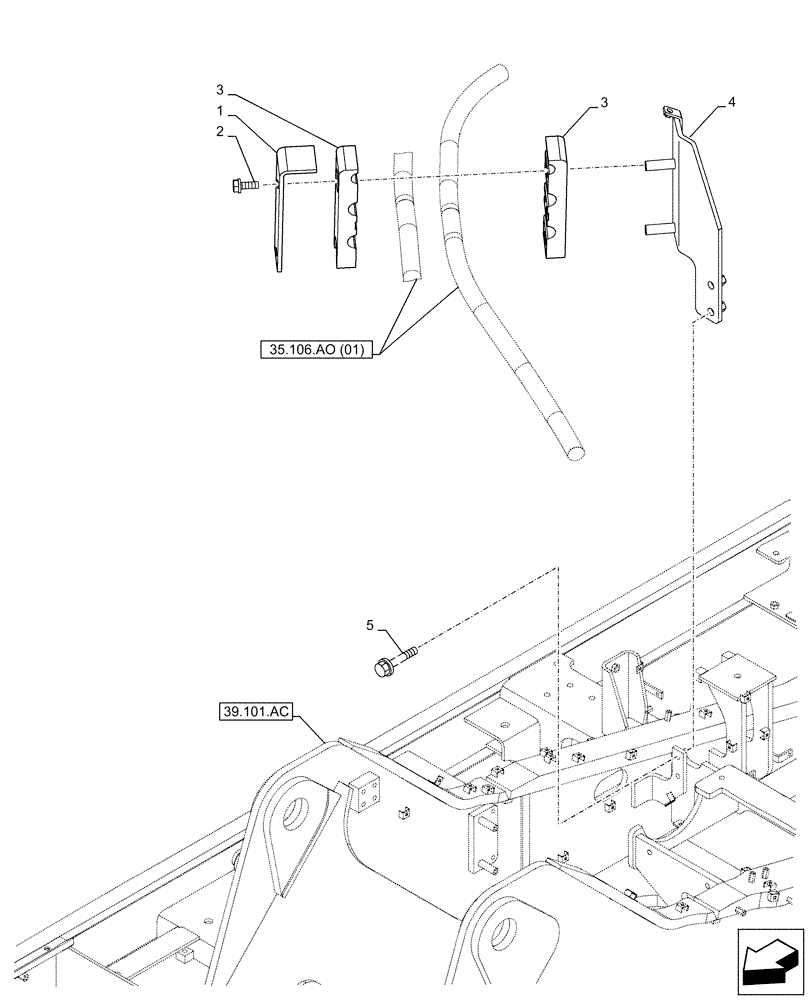 3
1
2
3
4
35.106.AO (01)
5
39.101.AC