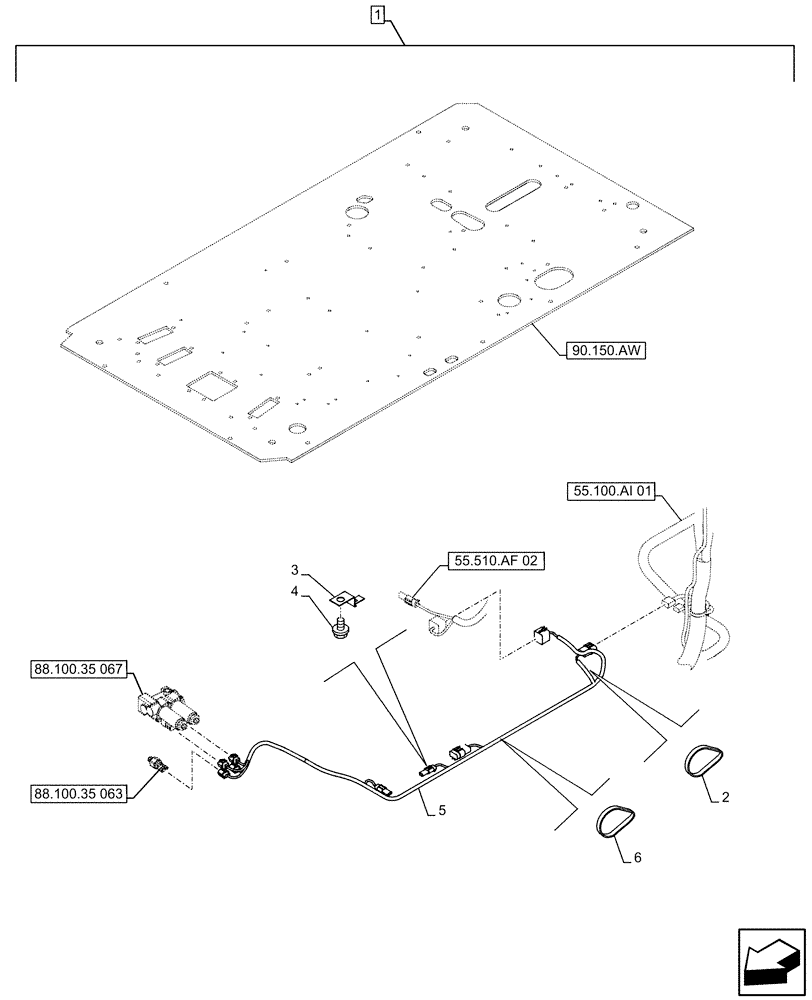 1

90.150.AW

55.100.AI 01

55.510.AF 02

3

4

88.100.35 067

88.100.35 063

5

2

6