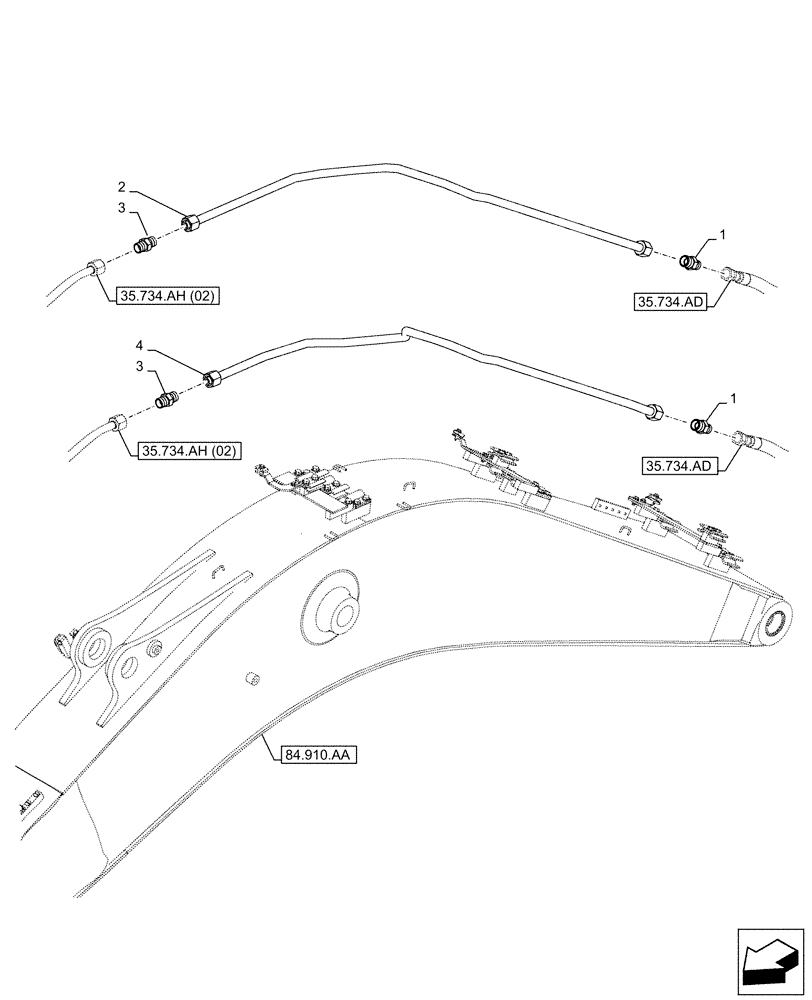 2
3
1
35.734.AH (02)
35.734.AD
4
3
1
35.734.AH (02)
35.734.AD
84.910.AA