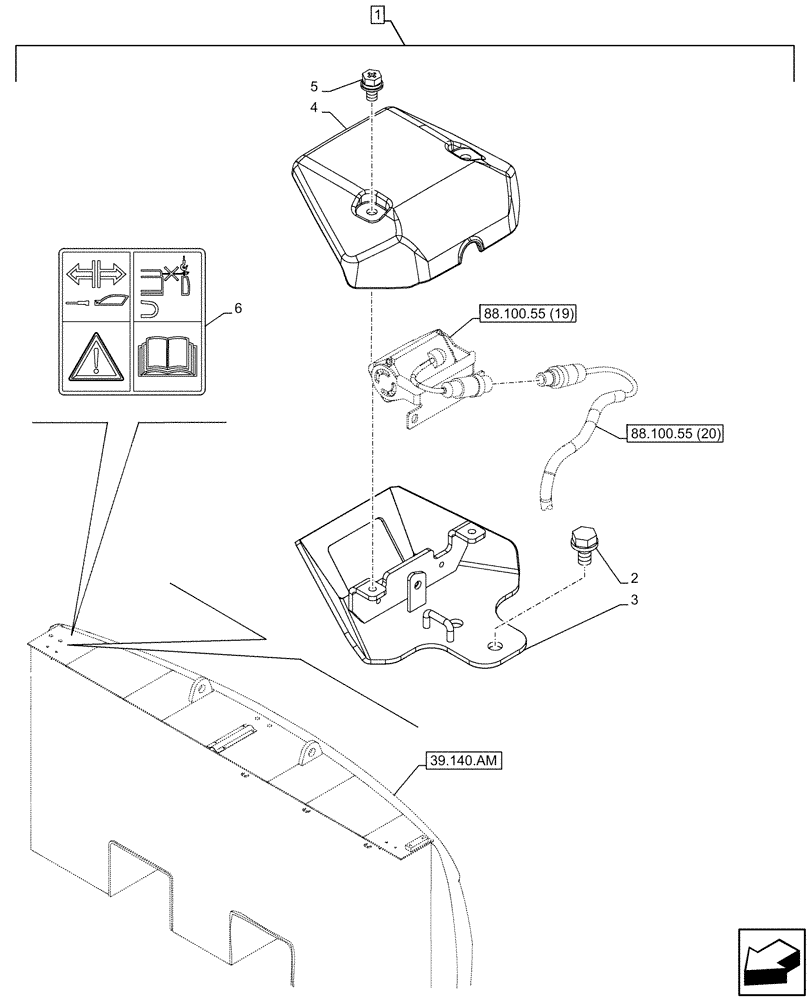 1
5
4
6
88.100.55 (19)
88.100.55 (20)
2
3
39.140.AM