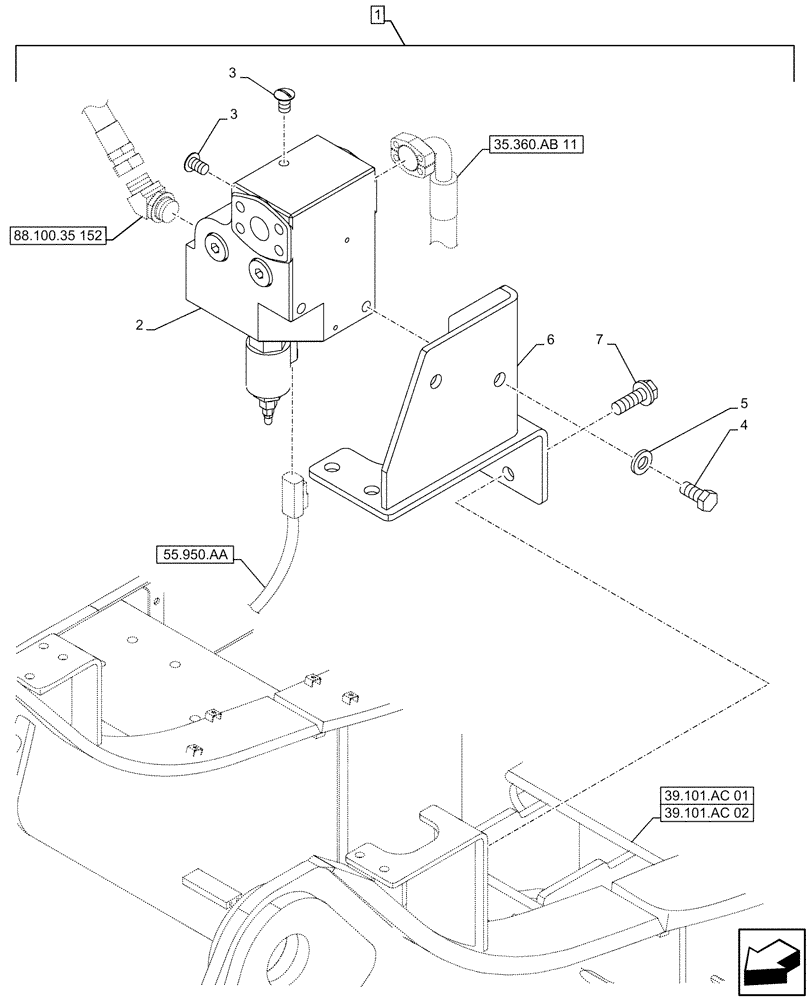 1

3

3

35.360.AB 11

88.100.35 152

2

6

7

5

4

55.950.AA

39.101.AC 01
39.101.AC 02