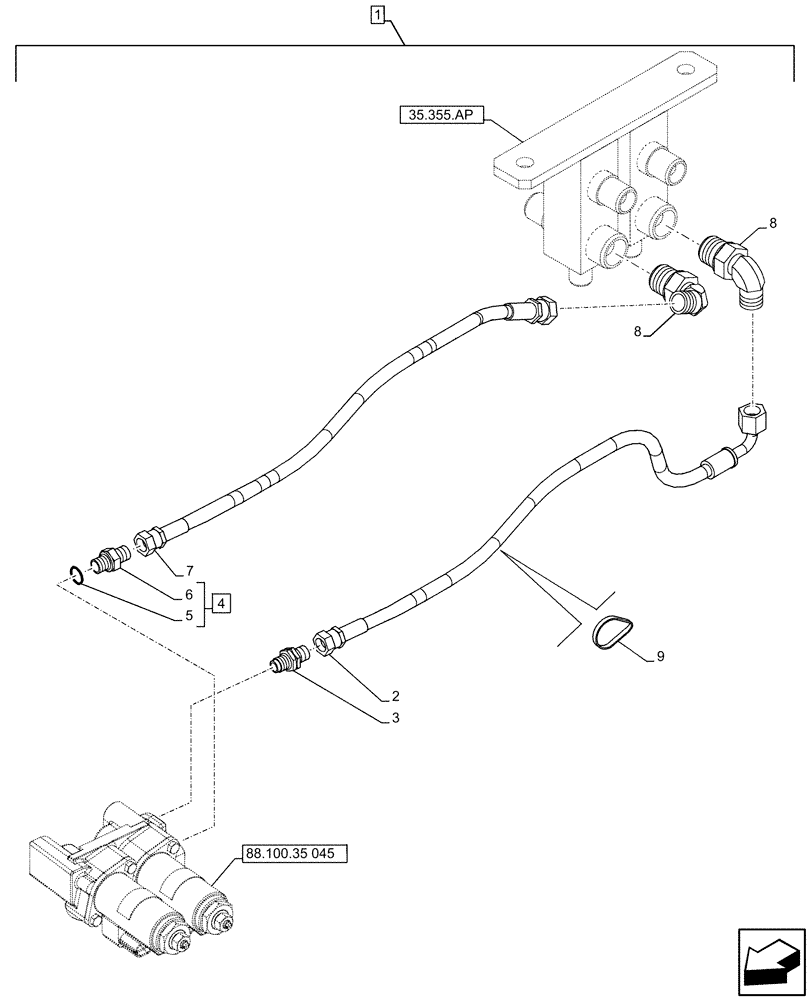 1
35.355.AP
8
8
7
6
5
4
9
2
3
88.100.35 045