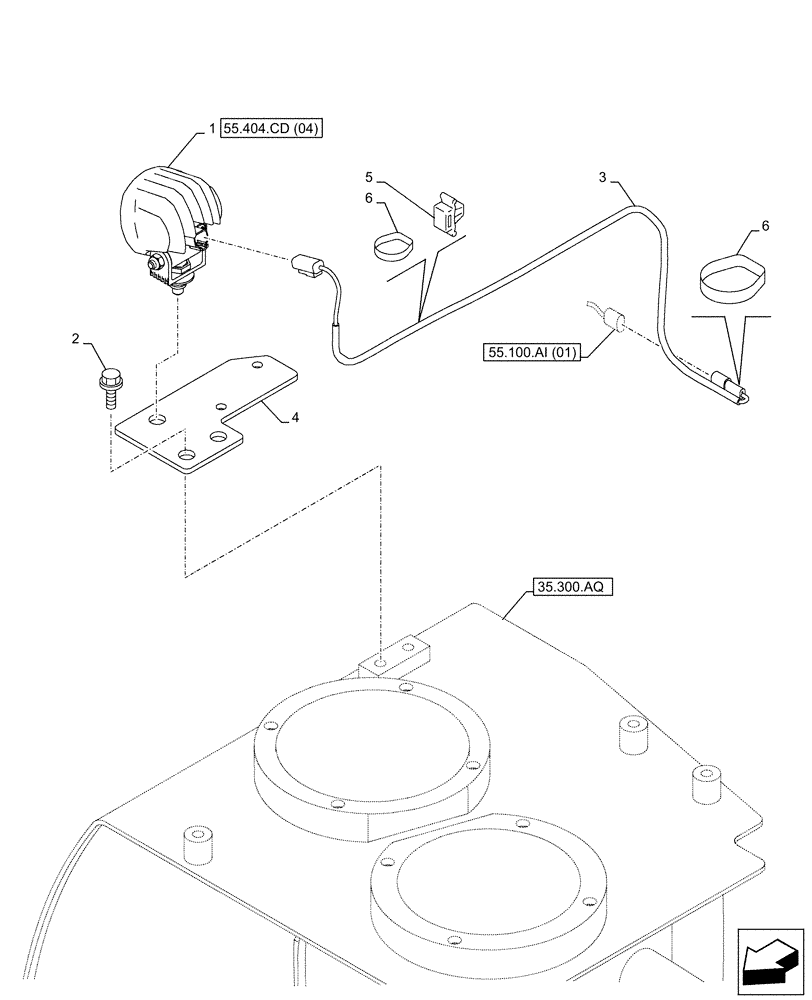 1 55.404.CD (04)

5

6

3

6

2

4

55.100.AI (01)

35.300.AQ