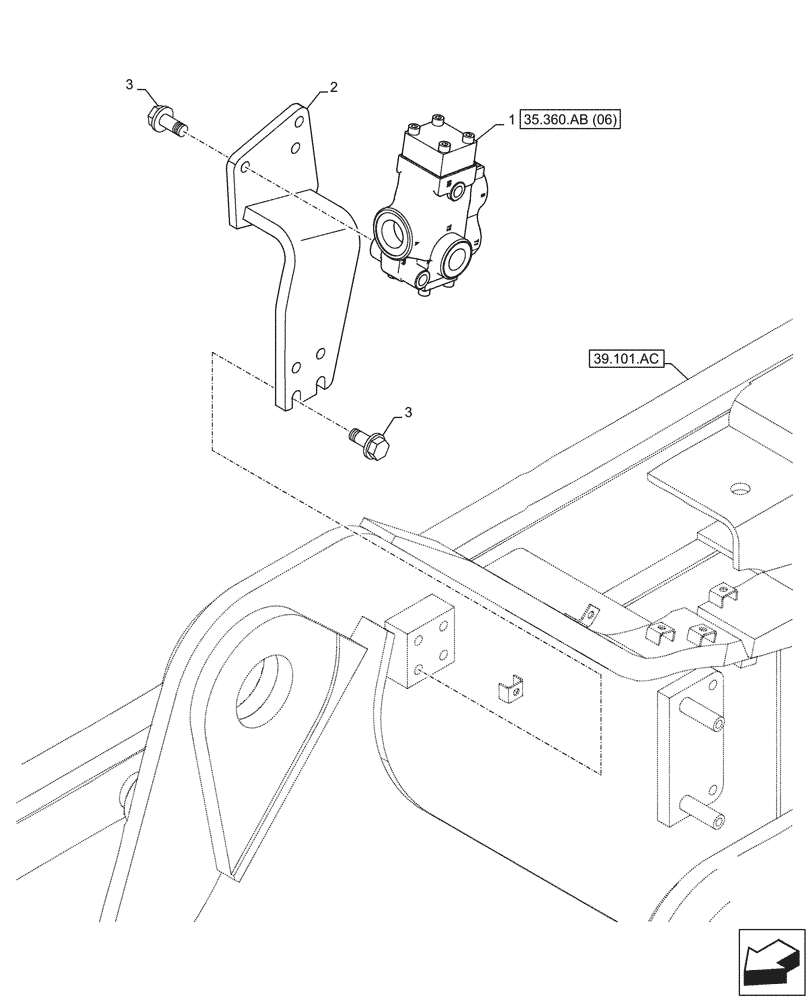 3
2
1 35.360.AB (06)
39.101.AC
3