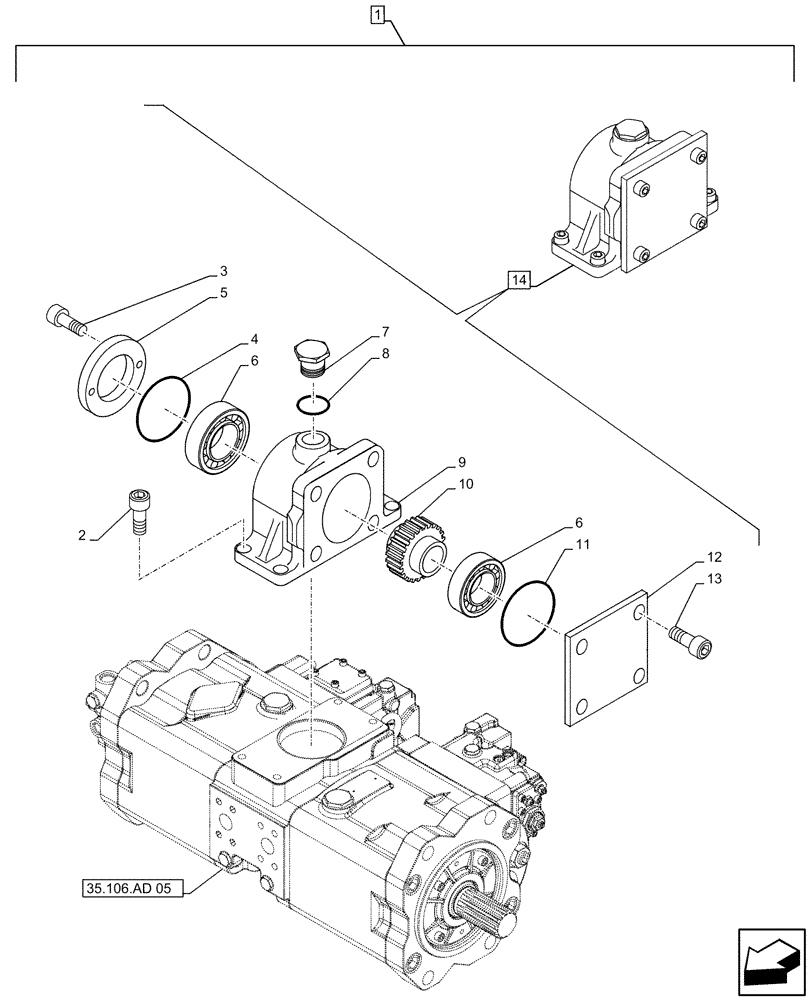 1
14
3
5
4
6
7
8
9
10
2
6
11
12
13
35.106.AD 05