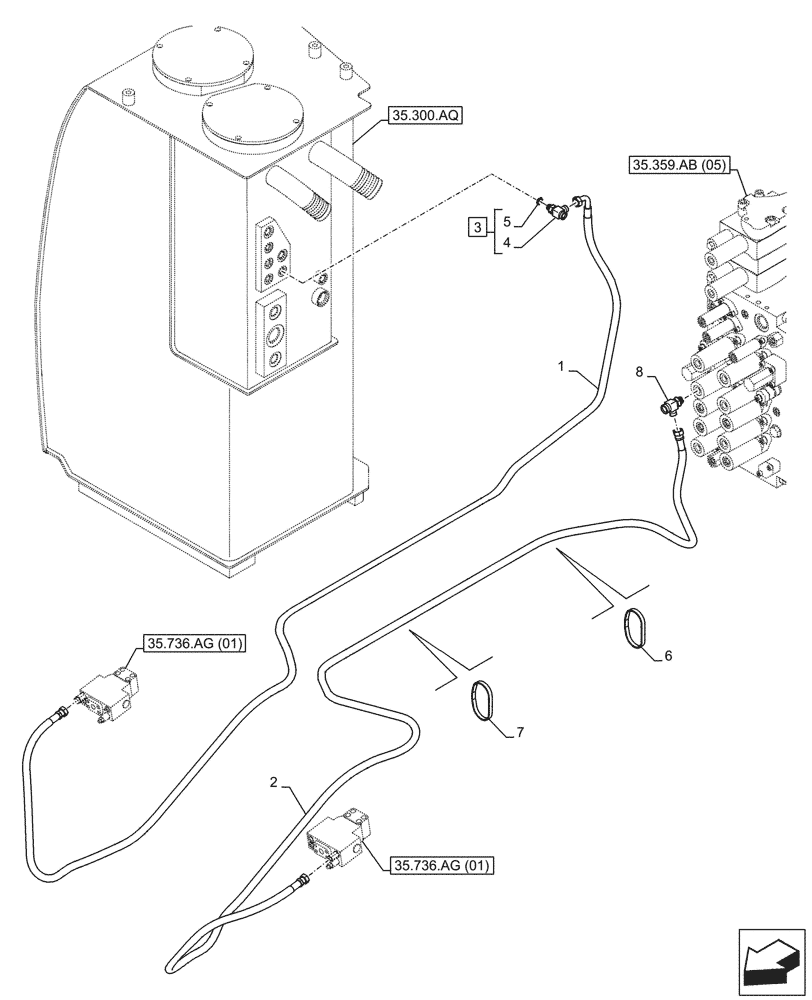 35.300.AQ

35.359.AB (05)

3
5
4

1

8

6

7

35.736.AG (01)

2

35.736.AG (01)