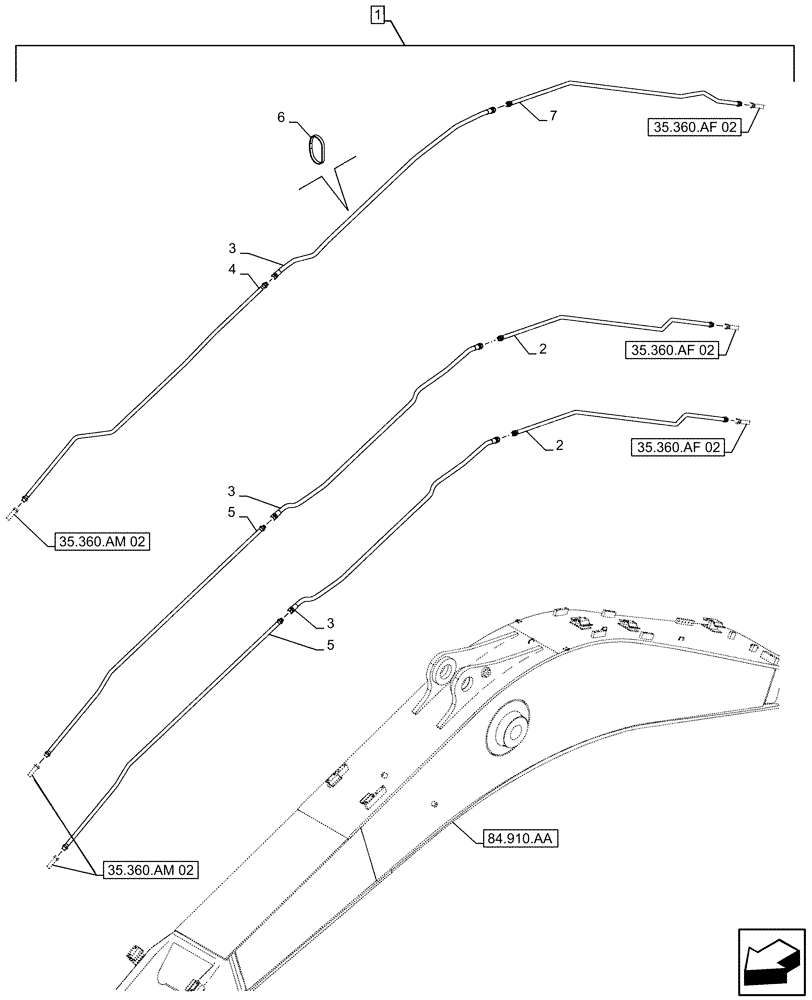 1

6

7

35.360.AF 02

3

4

2

35.360.AF 02

2

35.360.AF 02

35.360.AM 02

3

5

3

5

84.910.AA

35.360.AM 02