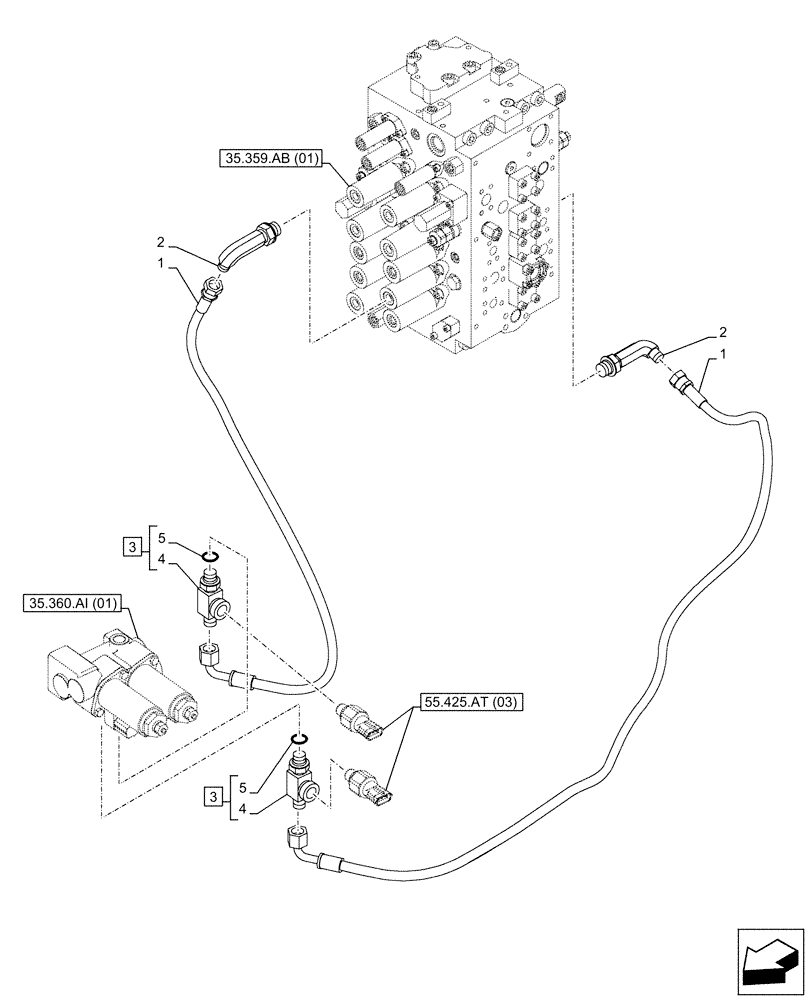 35.359.AB (01)

2

1

2

1

3

5

4

35.360.AI (01)

55.425.AT (03)

3

5

4