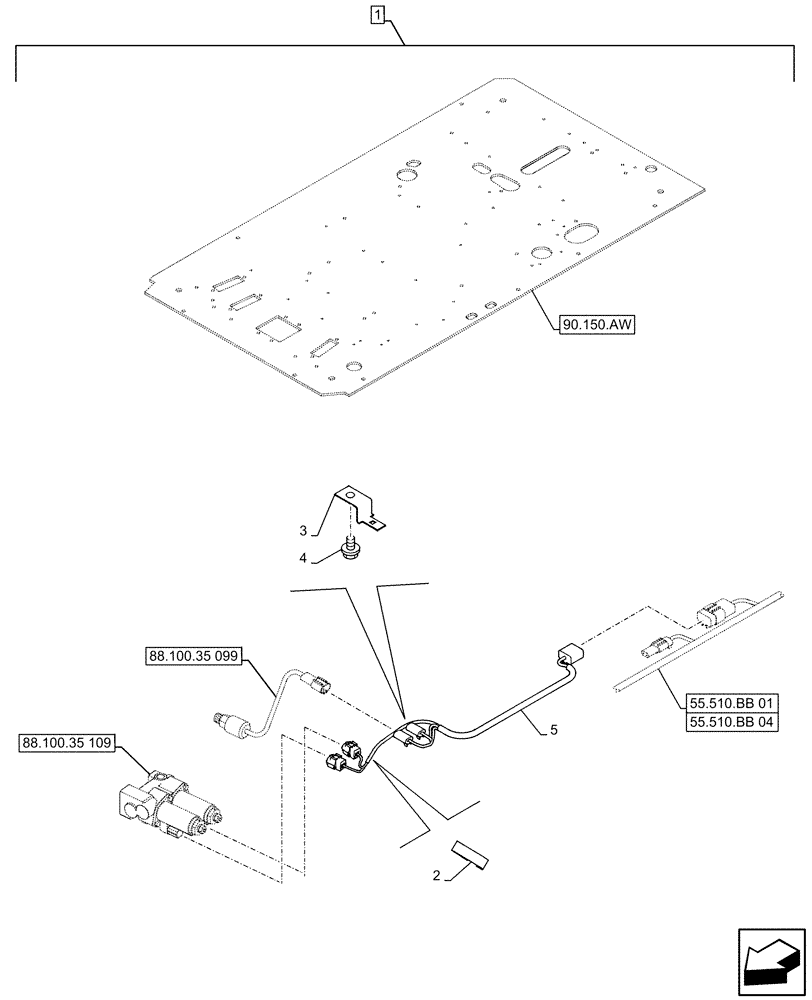 1

90.150.AW

3

4

88.100.35 099

88.100.35 109

5

55.510.BB 01
55.510.BB 04

2