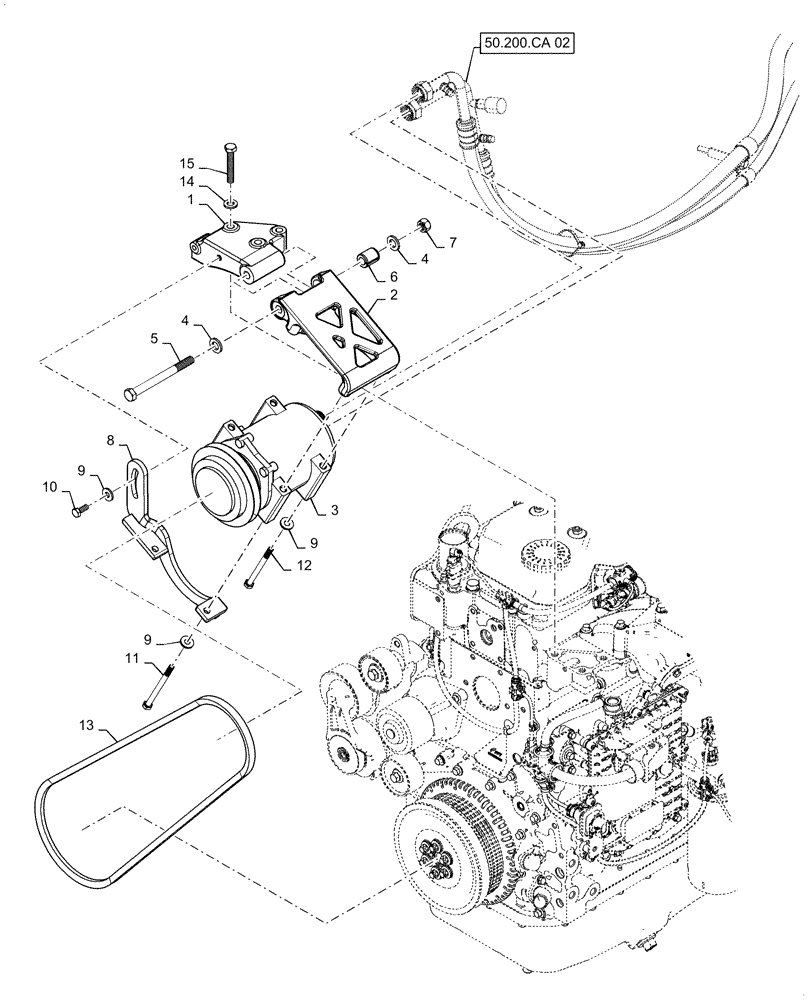 50.200.CA 02

15
14
1
7
4
6
2
4
5
8
9
10
3
9
12
9
11
13