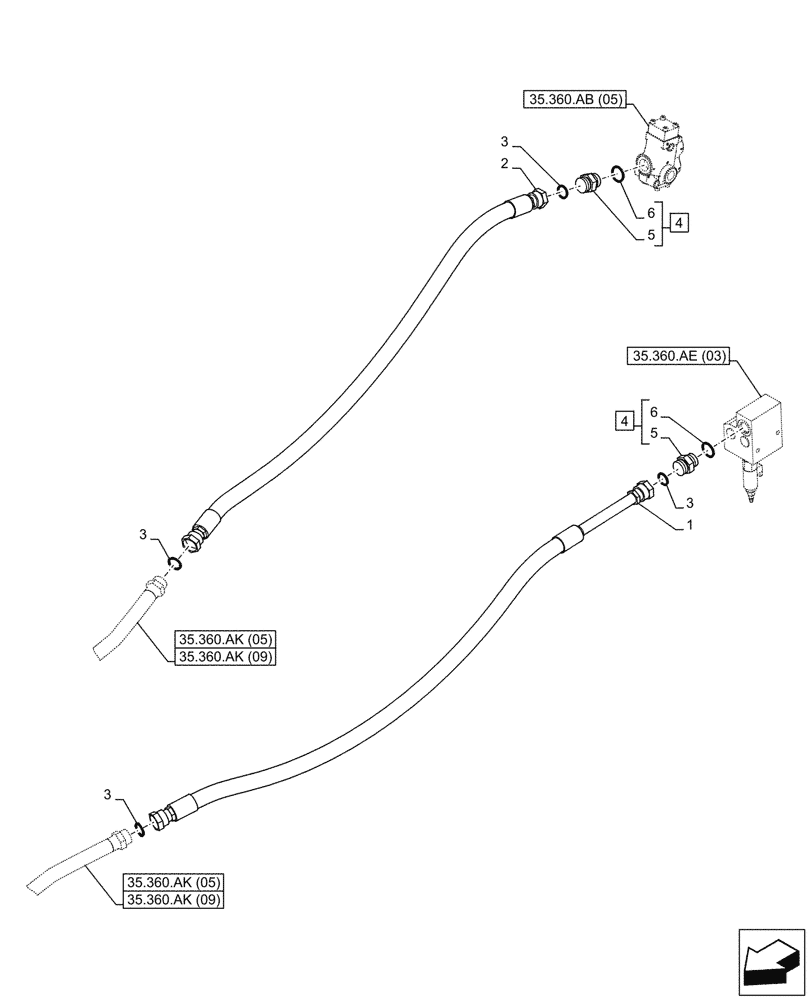 35.360.AB (05)

3
2
6
5
4

35.360.AE (03)

4
6
5
3
1

3

35.360.AK (05)
35.360.AK (09)

3

35.360.AK (05)
35.360.AK (09)