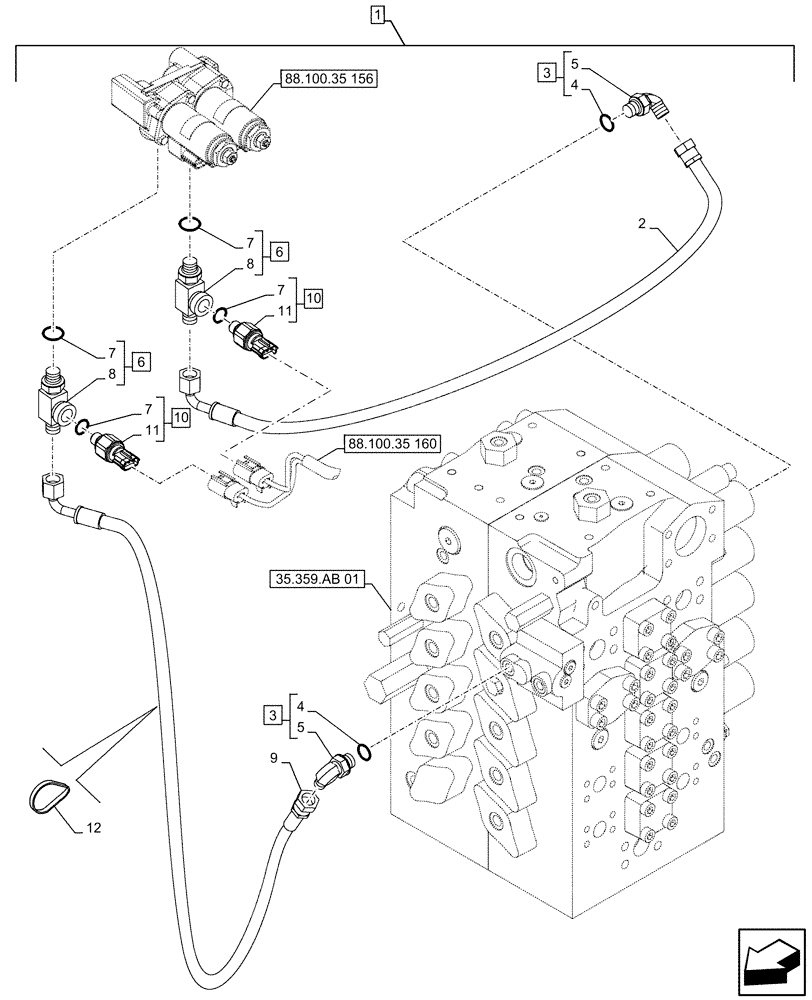 1
88.100.35 156
3
5
4
2
7
8
6
7
11
10
7
8
6
7
11
10
88.100.35 160
35.359.AB 01
3
4
5
9
12