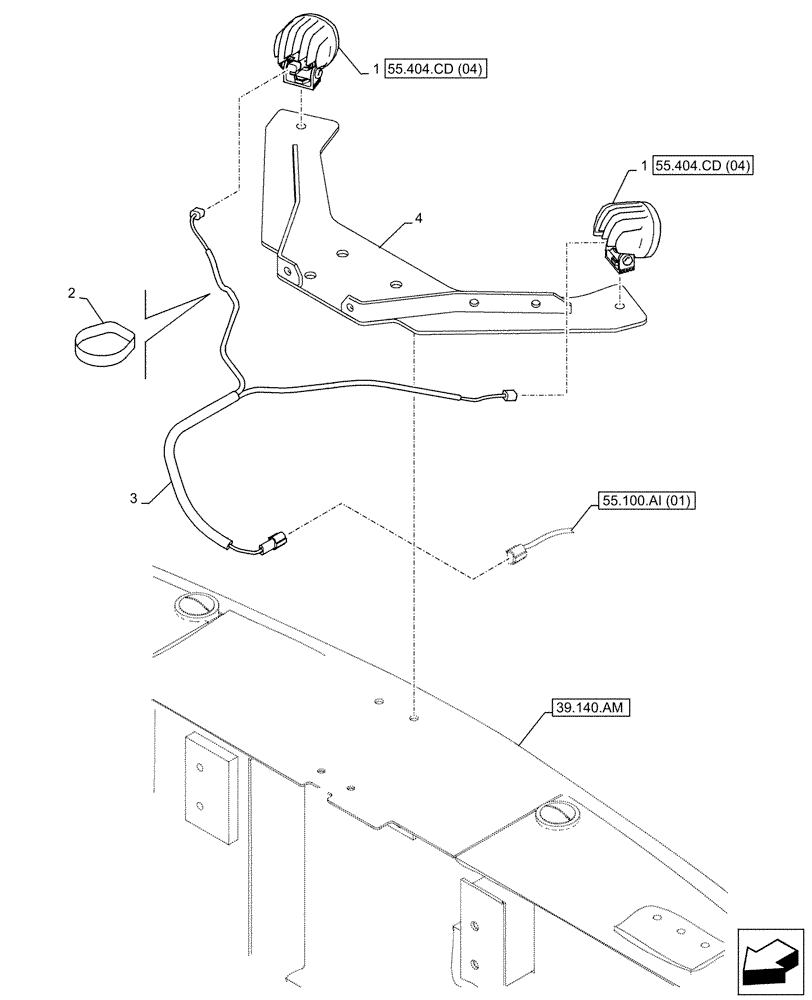 1 55.404.CD (04)

1 55.404.CD (04)

4

2

3

55.100.AI (01)

39.140.AM