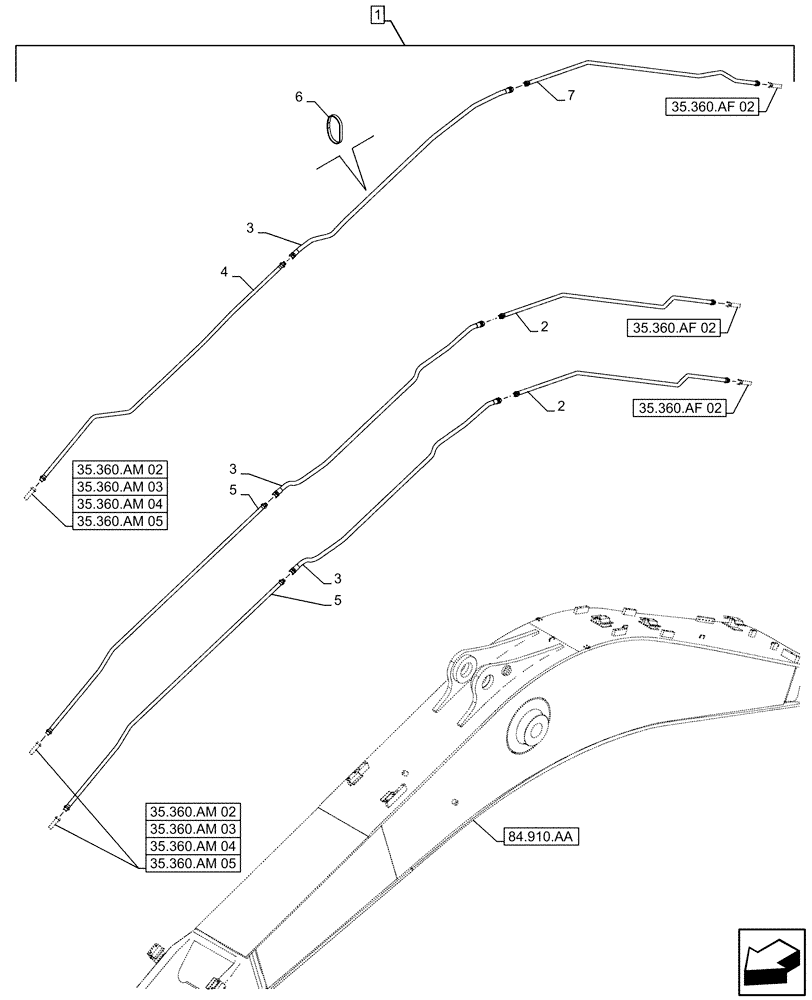 1

6

7

35.360.AF 02

3

4

2

35.360.AF 02

2

35.360.AF 02

35.360.AM 02
35.360.AM 03
35.360.AM 04
35.360.AM 05

3

5

3

5

35.360.AM 02
35.360.AM 03
35.360.AM 04
35.360.AM 05

84.910.AA