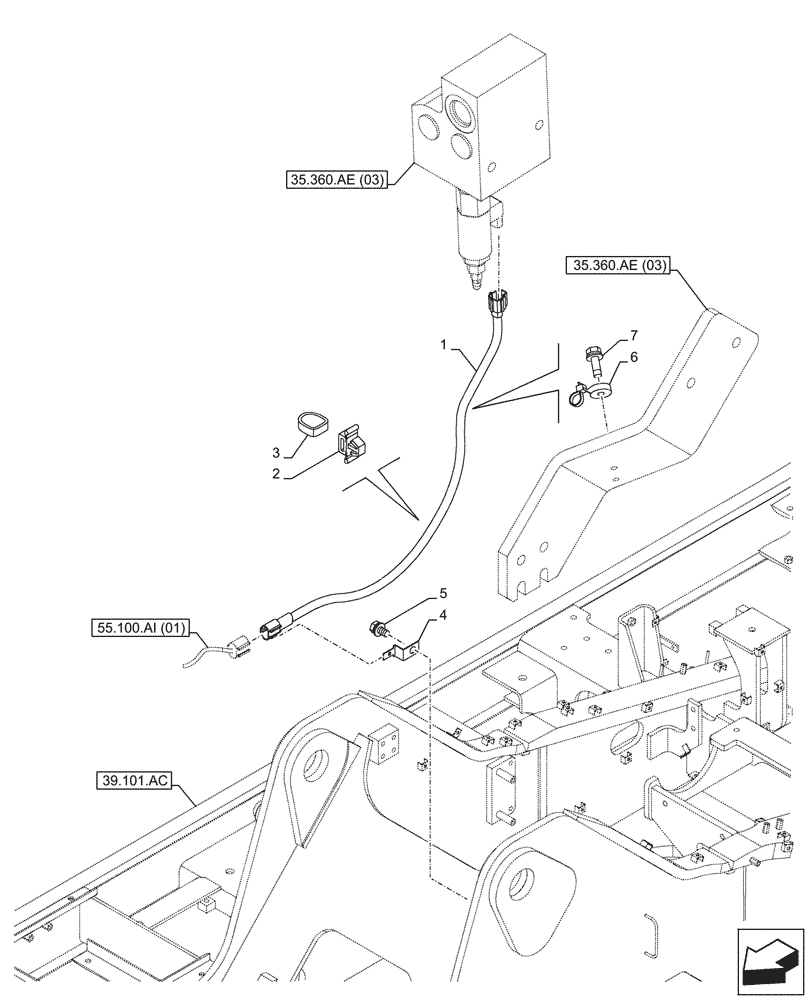 35.360.AE (03)

35.360.AE (03)

7

6

1

3

2

5

4

55.100.AI (01)

39.101.AC