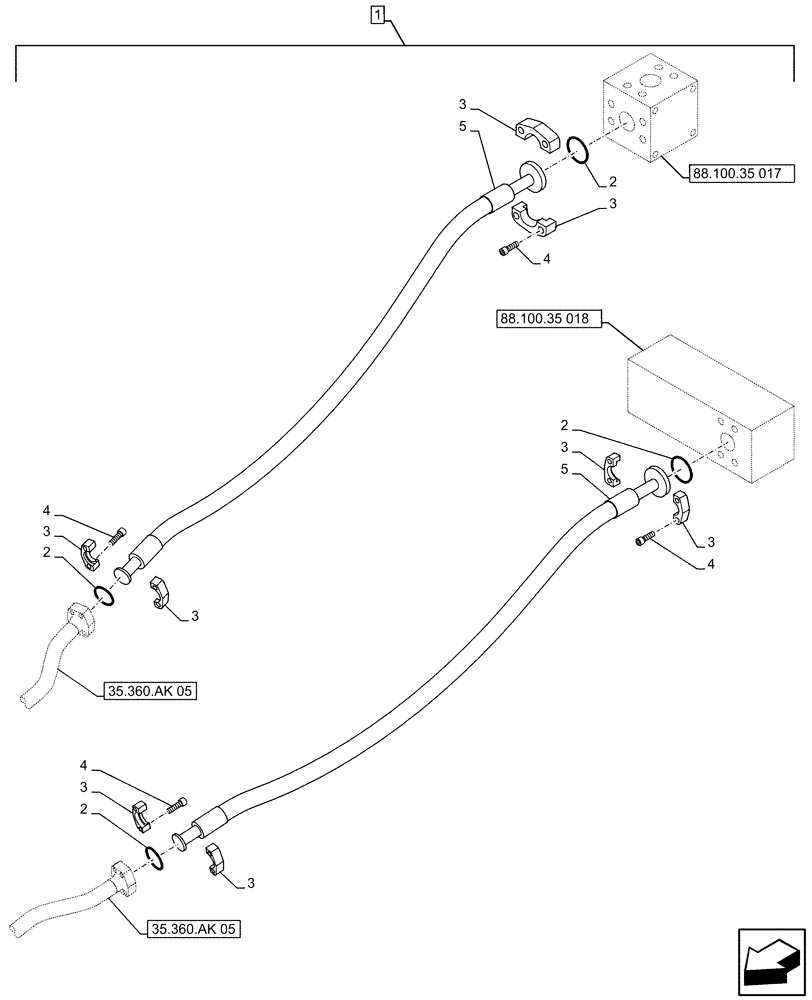 1

3
5
2
88.100.35 017
3
4

88.100.35 018

2
3
5
3
4

4
3
2
3
35.360.AK 05

4
3
2
3
35.360.AK 05