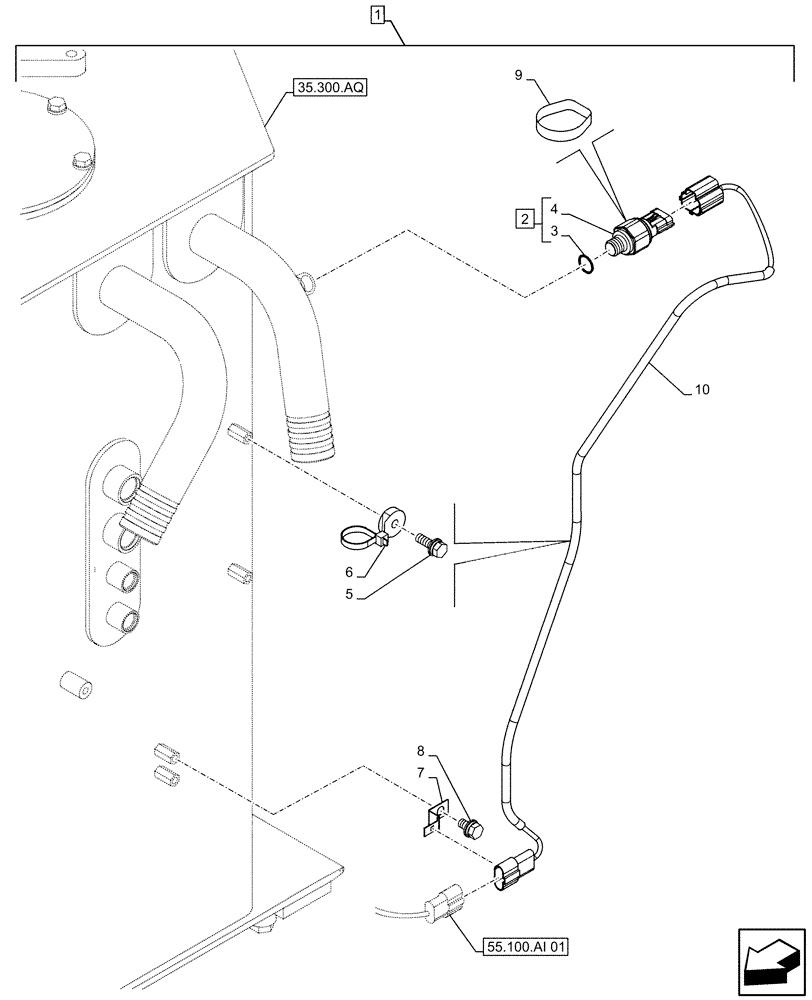 1
35.300.AQ
9
2
4
3
10
6
5
8
7
55.100.AI 01