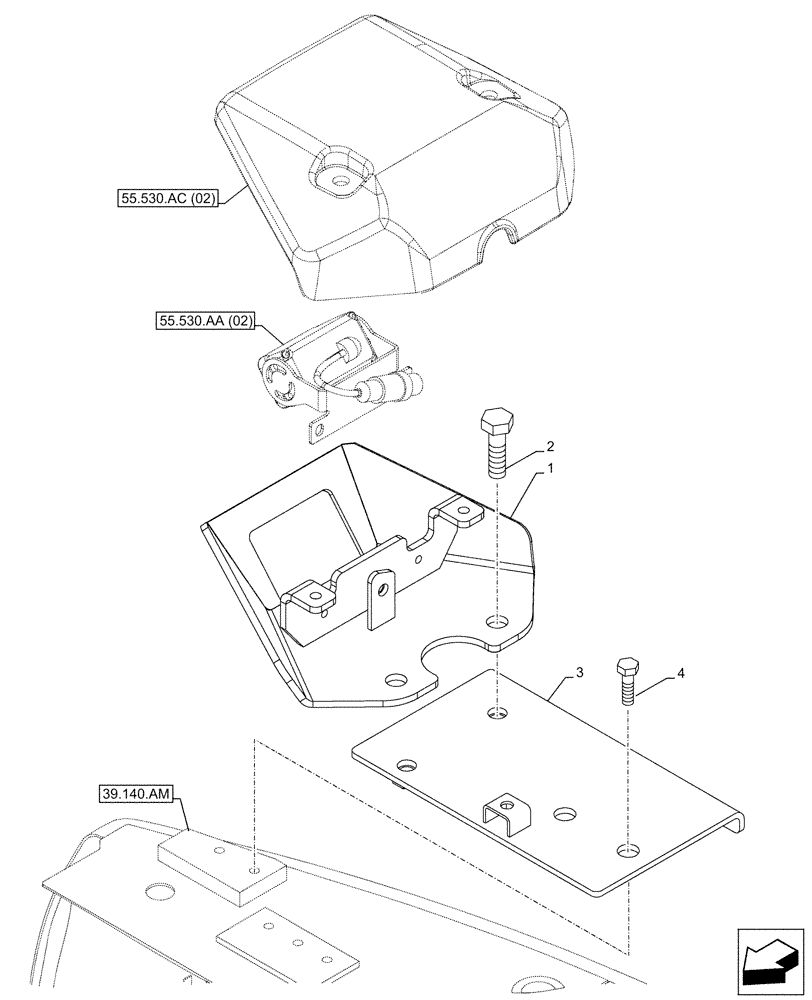 55.530.AC (02)

55.530.AA (02)

2

1

3

4

39.140.AM