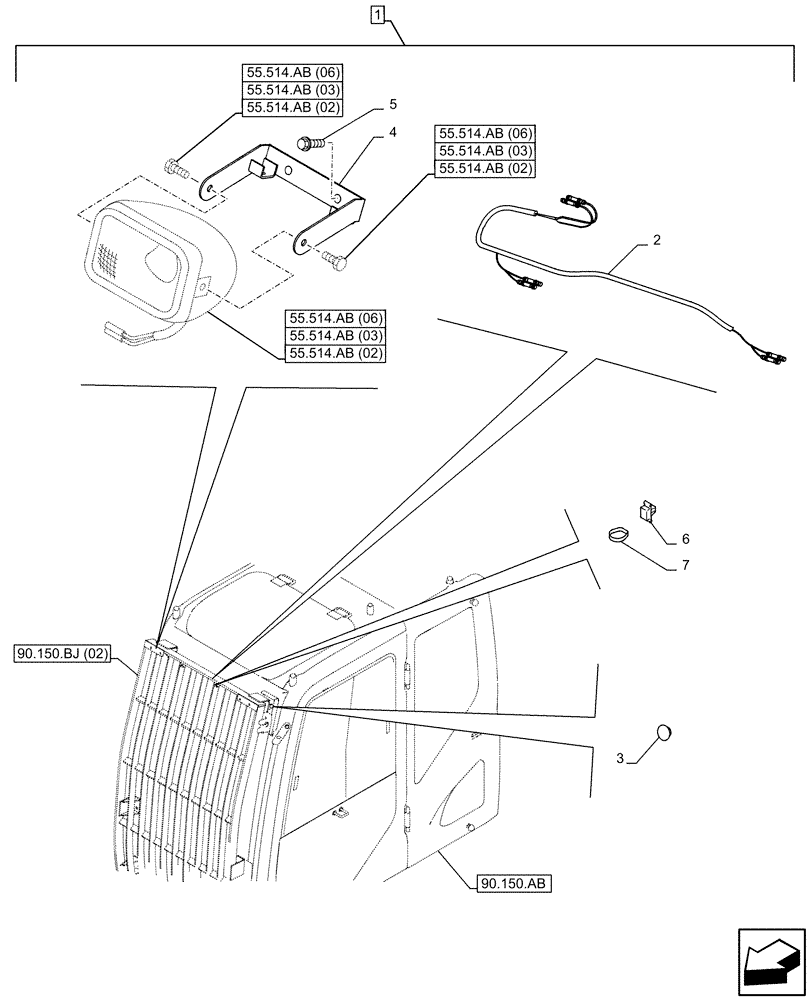 1

55.514.AB (06)
55.514.AB (03)
55.514.AB (02)

5

4

55.514.AB (06)
55.514.AB (03)
55.514.AB (02)

2

55.514.AB (06)
55.514.AB (03)
55.514.AB (02)

6

7

90.150.BJ (02)

3

90.150.AB