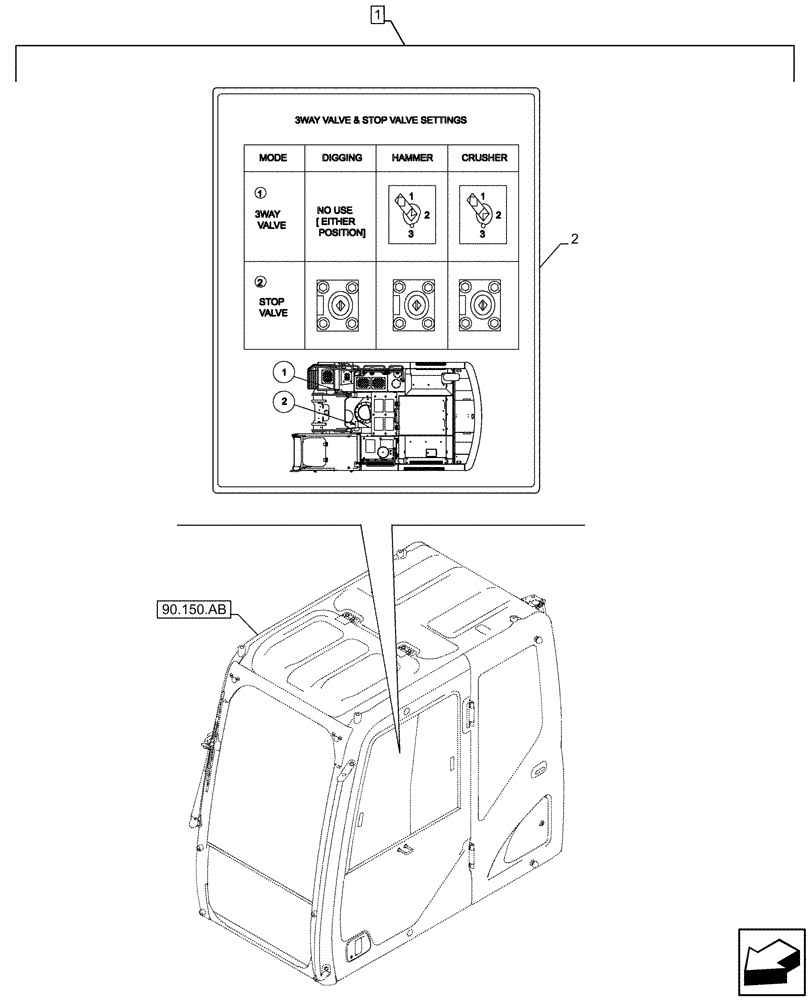 1

3WAY VALVE & STOP VALVE SETTINGS

| MODE | DIGGING | HAMMER | CRUSHER |
|---|---|---|---|
| ① 3WAY VALVE | NO USE [ EITHER POSITION] | 1 2 3 | 1 2 3 |
| ② STOP VALVE | | | |

1
2

2

90.150.AB