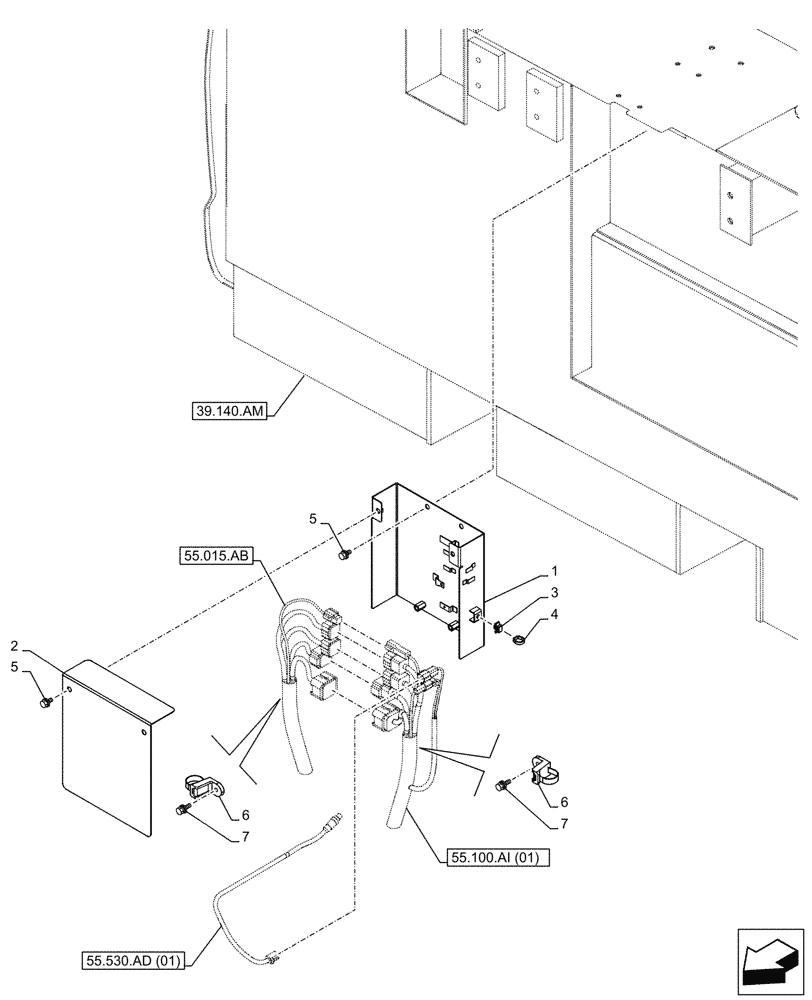 39.140.AM

5

55.015.AB

1

3

4

2

5

6

7

6

7

55.100.AI (01)

55.530.AD (01)