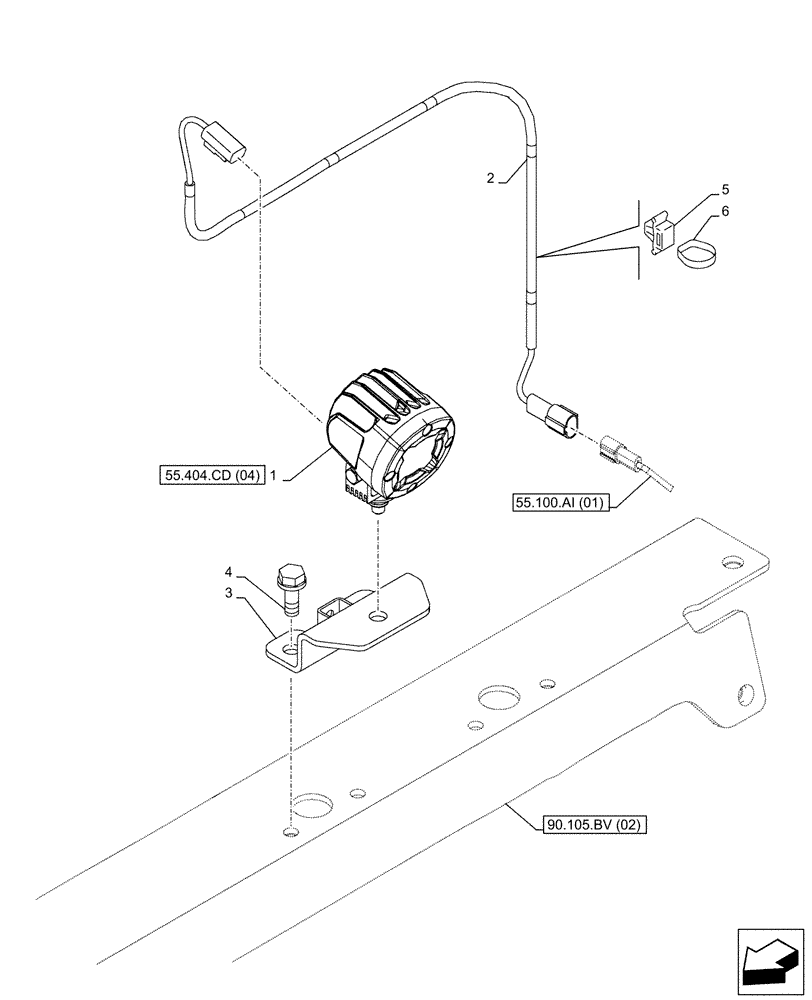 2
5
6
55.404.CD (04) 1
55.100.AI (01)
4
3
90.105.BV (02)