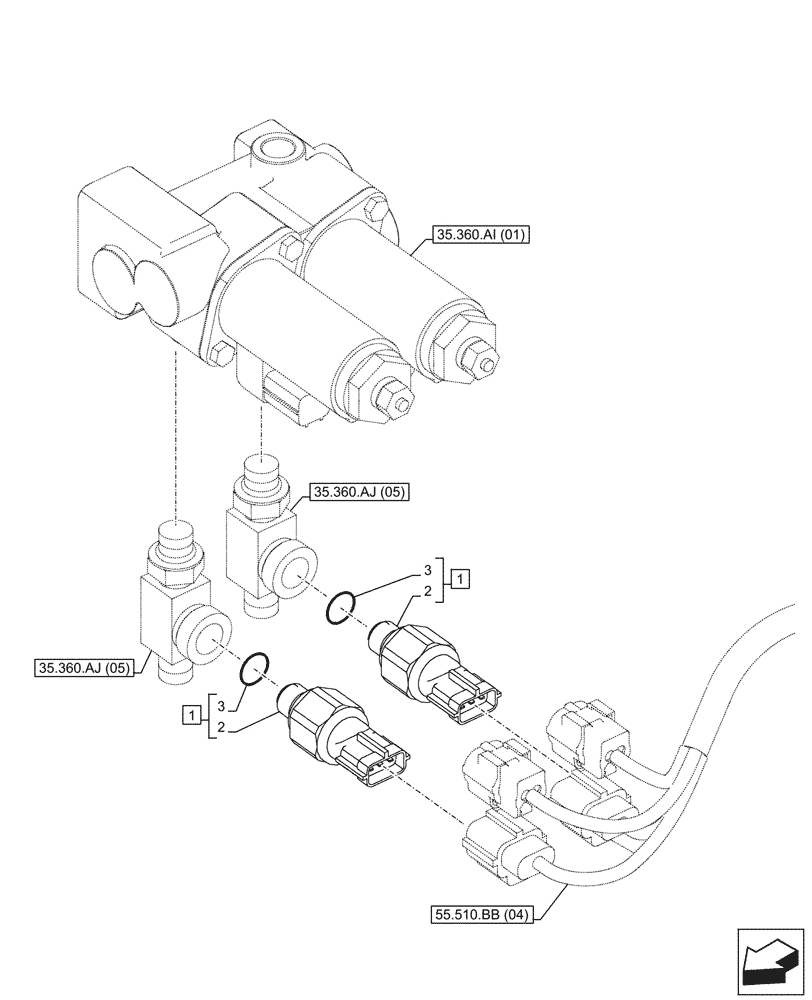 35.360.AI (01)

35.360.AJ (05)

3
2
1

35.360.AJ (05)

1
3
2

55.510.BB (04)