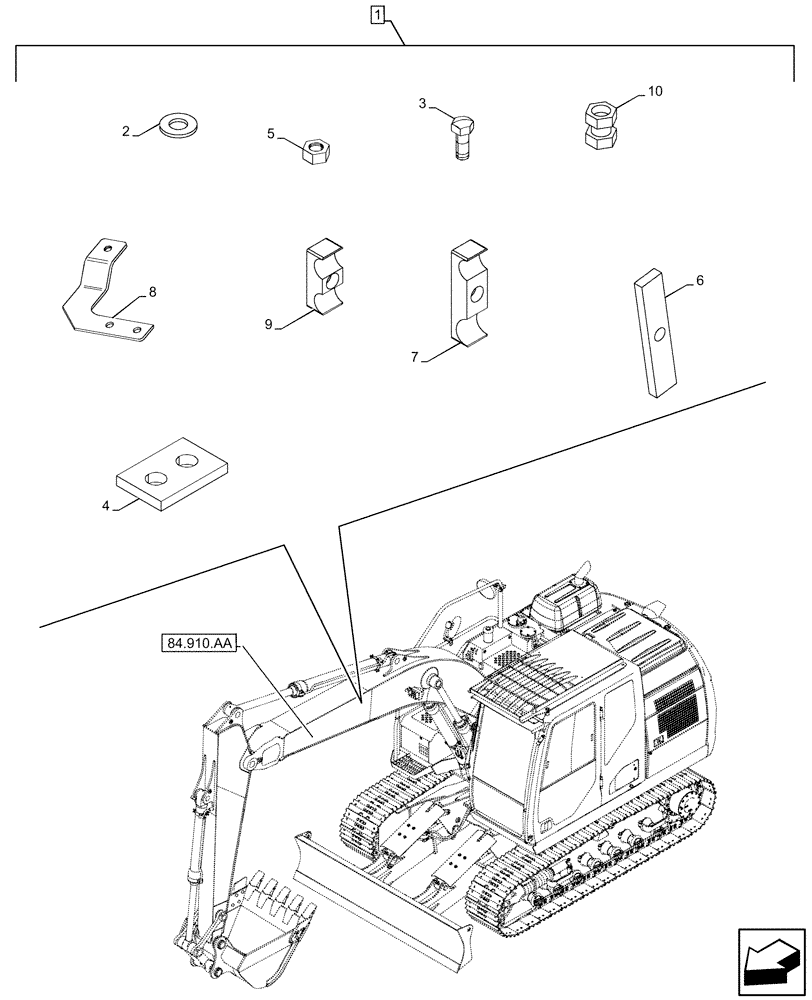 1
2
5
3
10
8
9
7
6
4
84.910.AA