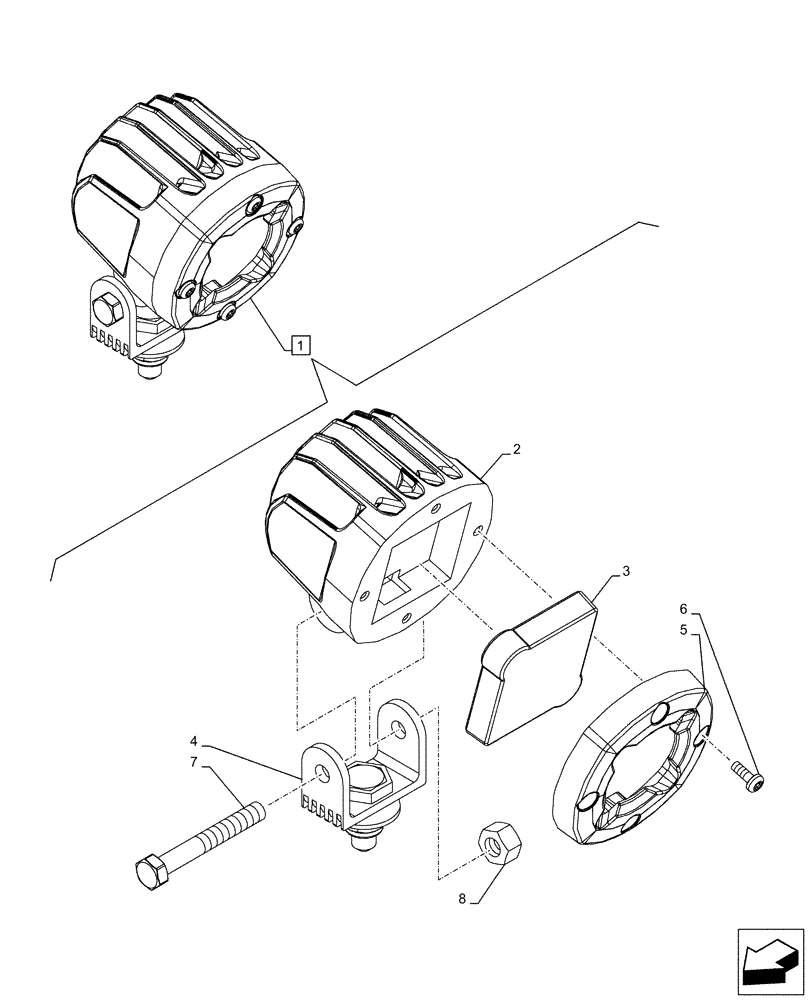 1

2

3

6

5

4

7

8