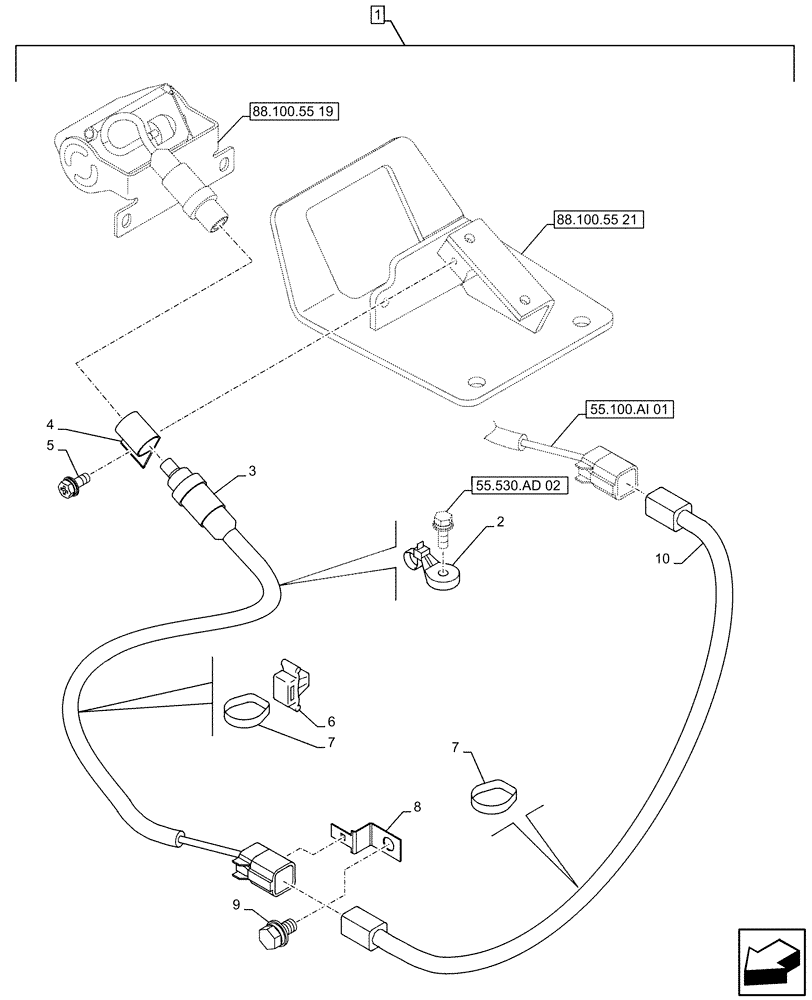 1

88.100.55 19

88.100.55 21

55.100.AI 01

4

5

3

55.530.AD 02

2

10

6

7

7

8

9